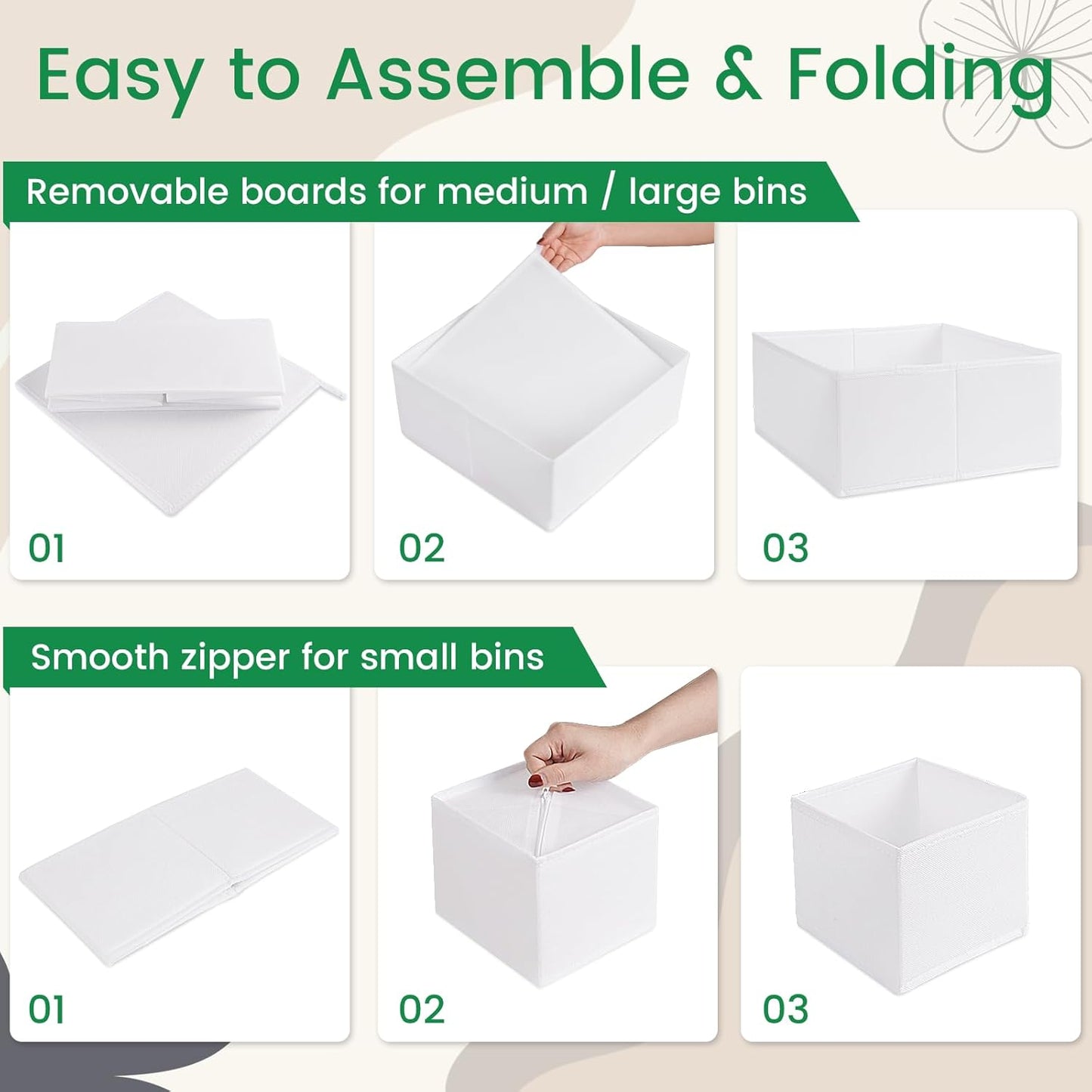 Easy to Assemble & Folding

Removable boards for medium / large bins

01

02

03

Smooth zipper for small bins

01

02

03