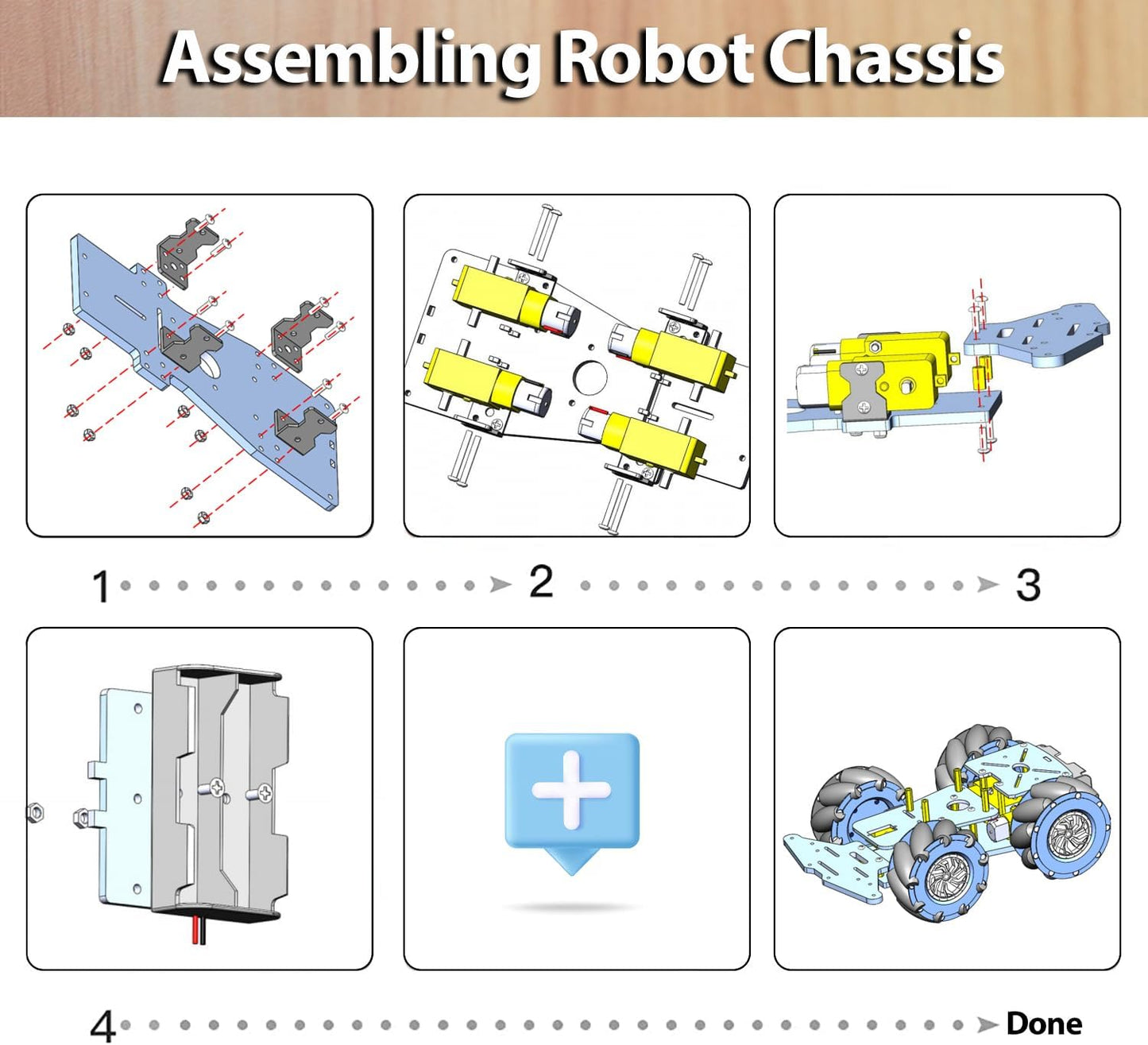 Assembling Robot Chassis

1 2 3

4 Done