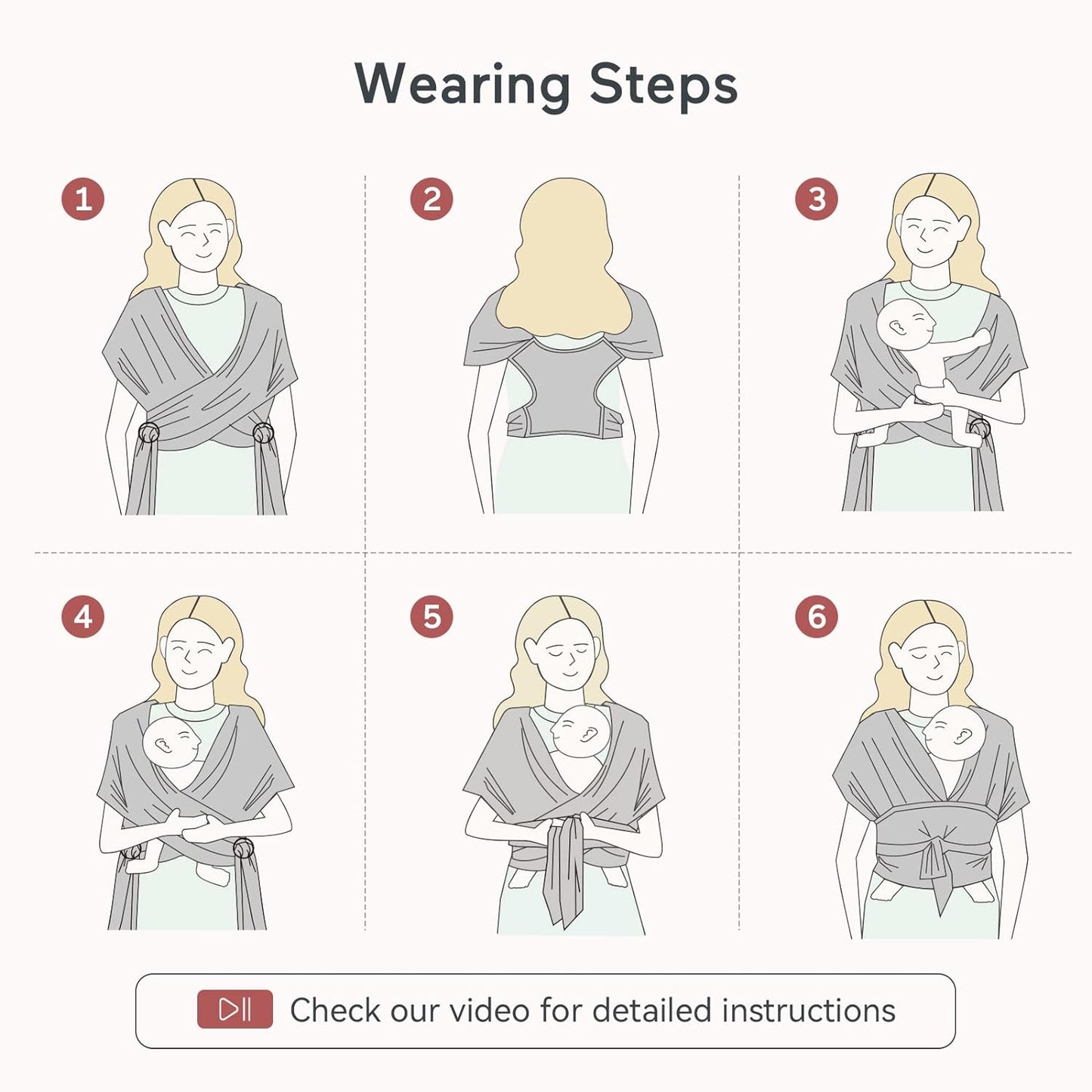 Wearing Steps

1

2

3

4

5

6

Check our video for detailed instructions