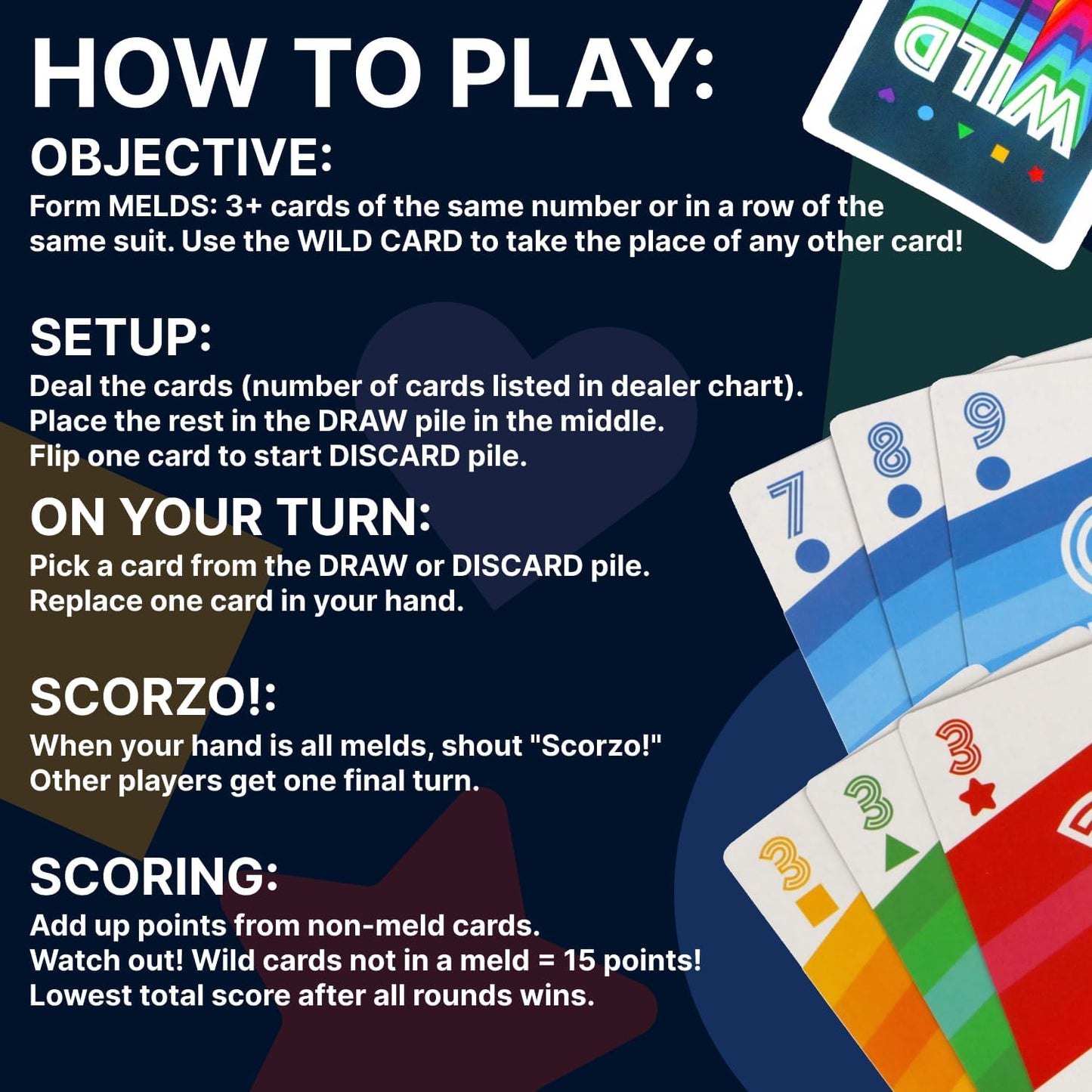 HOW TO PLAY:

OBJECTIVE:
Form MELDS: 3+ cards of the same number or in a row of the same suit. Use the WILD CARD to take the place of any other card!

SETUP:
Deal the cards (number of cards listed in dealer chart).
Place the rest in the DRAW pile in the middle.
Flip one card to start DISCARD pile.

ON YOUR TURN:
Pick a card from the DRAW or DISCARD pile.
Replace one card in your hand.

SCORZO!:
When your hand is all melds, shout "Scorzo!"
Other players get one final turn.

SCORING:
Add up points from non-meld cards.
Watch out! Wild cards not in a meld = 15 points!
Lowest total score after all rounds wins.

WILD

7

8

9

3

3

3