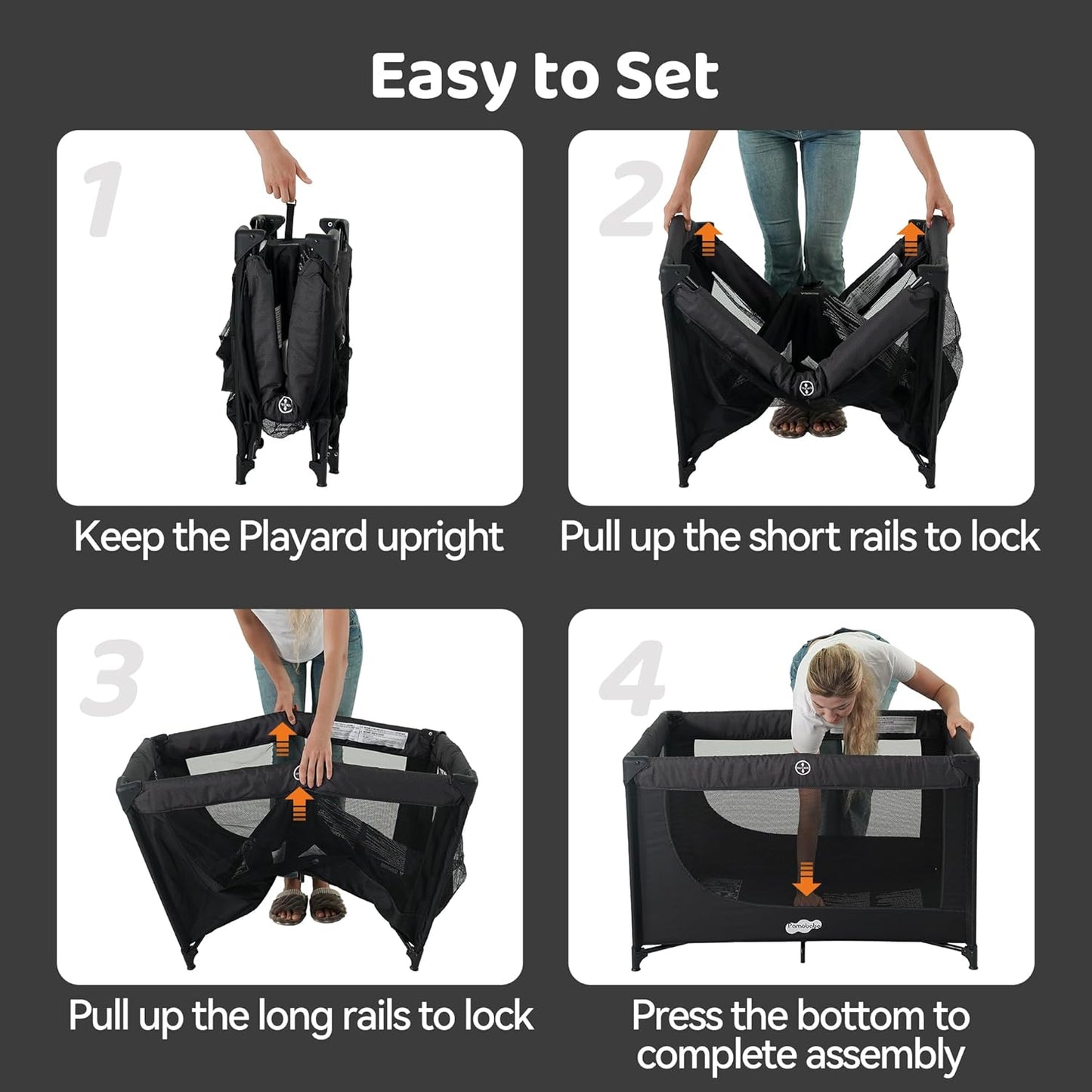 Easy to Set

1

Keep the Playard upright

2

Pull up the short rails to lock

3

Pull up the long rails to lock

4

Pamobabe

Press the bottom to complete assembly