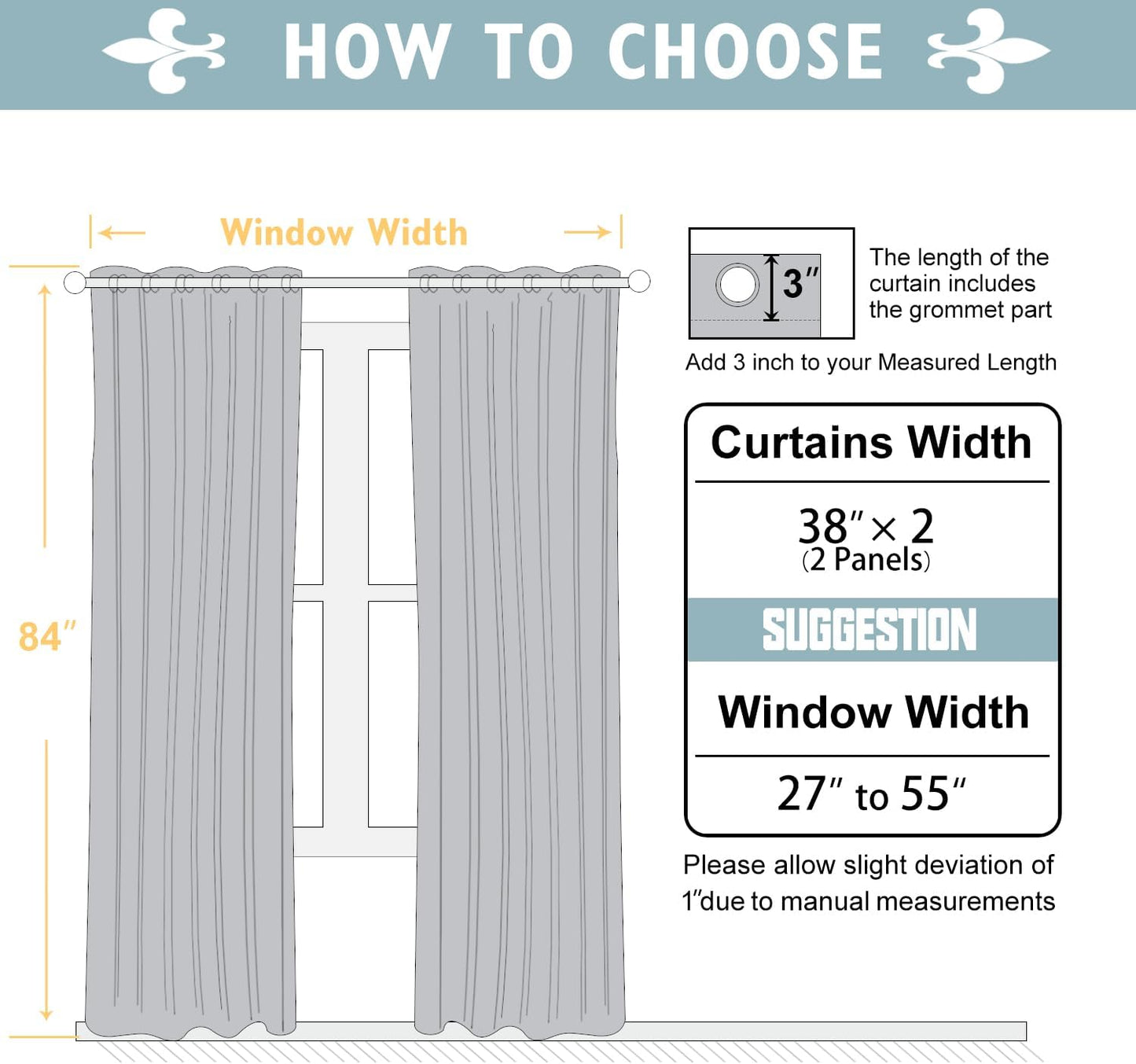 HOW TO CHOOSE

Window Width

84″

3″

The length of the curtain includes the grommet part

Add 3 inch to your Measured Length

Curtains Width

38″× 2
(2 Panels)

SUGGESTION

Window Width

27″ to 55″

Please allow slight deviation of 1″due to manual measurements