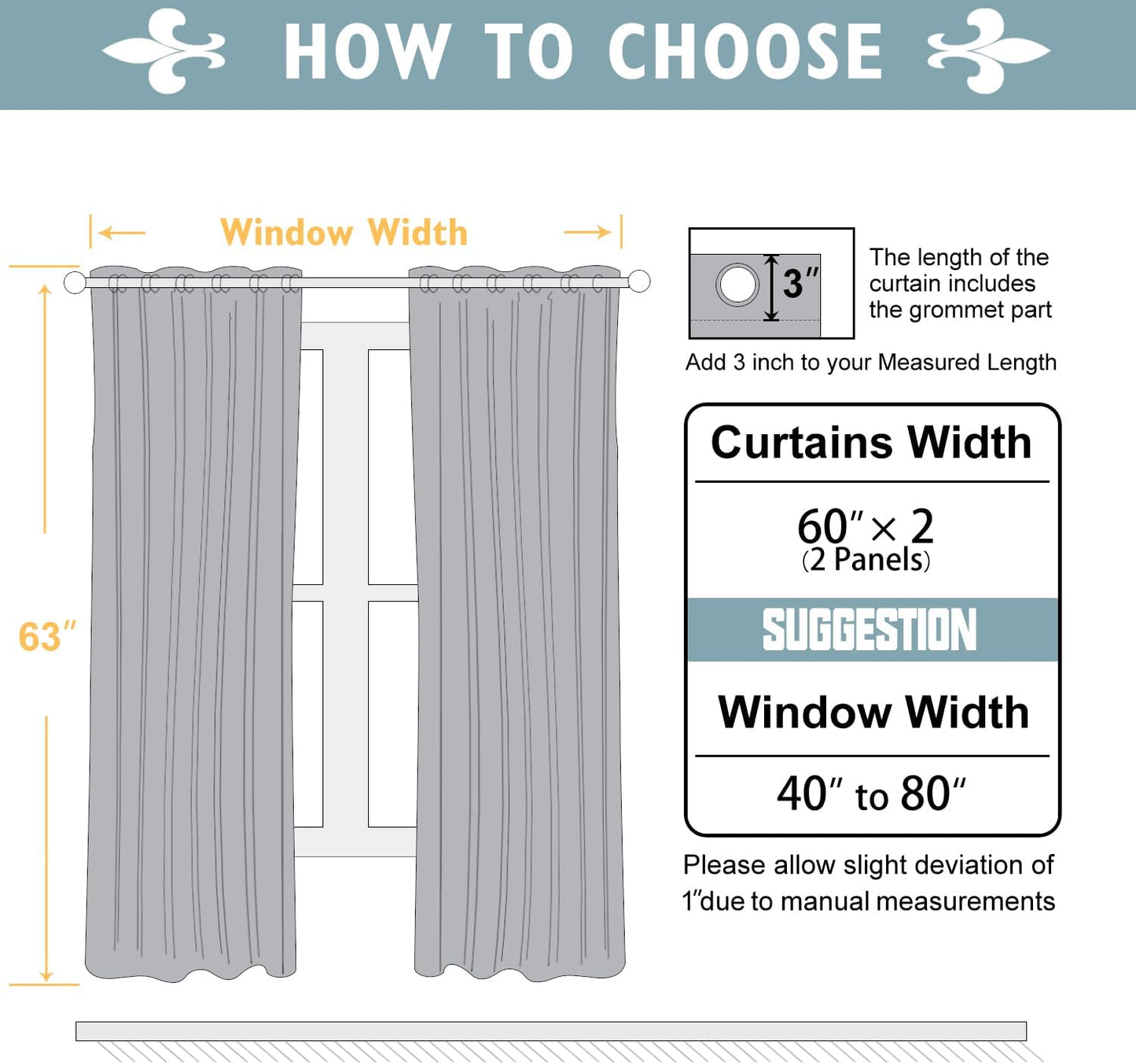 HOW TO CHOOSE

Window Width

63″

3″

The length of the curtain includes the grommet part

Add 3 inch to your Measured Length

Curtains Width

60″ × 2
(2 Panels)

SUGGESTION

Window Width

40″ to 80″

Please allow slight deviation of 1″due to manual measurements