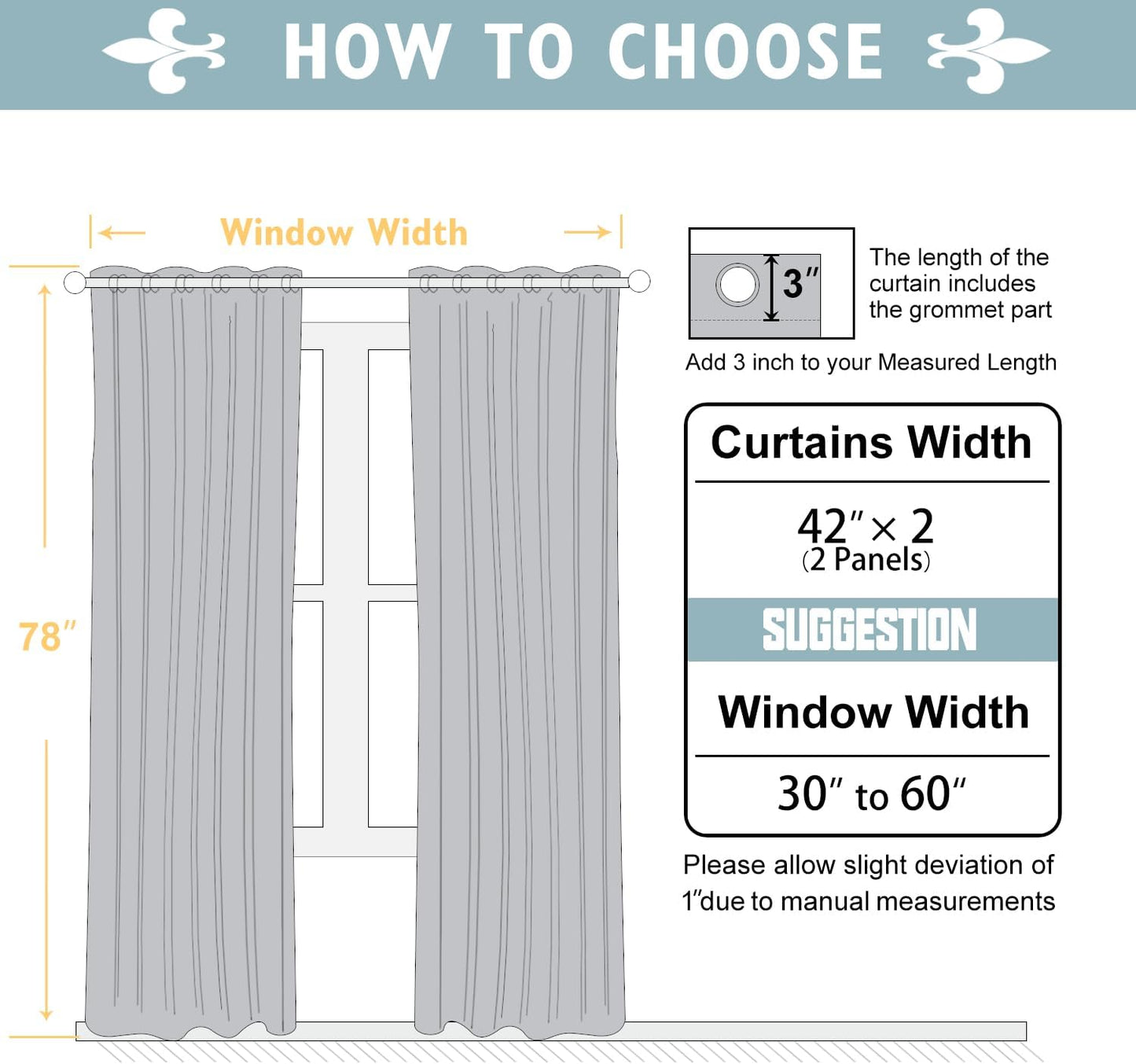 HOW TO CHOOSE

Window Width

78″

3″

The length of the curtain includes the grommet part

Add 3 inch to your Measured Length

Curtains Width

42″ × 2
(2 Panels)

SUGGESTION

Window Width

30″ to 60″

Please allow slight deviation of 1″due to manual measurements