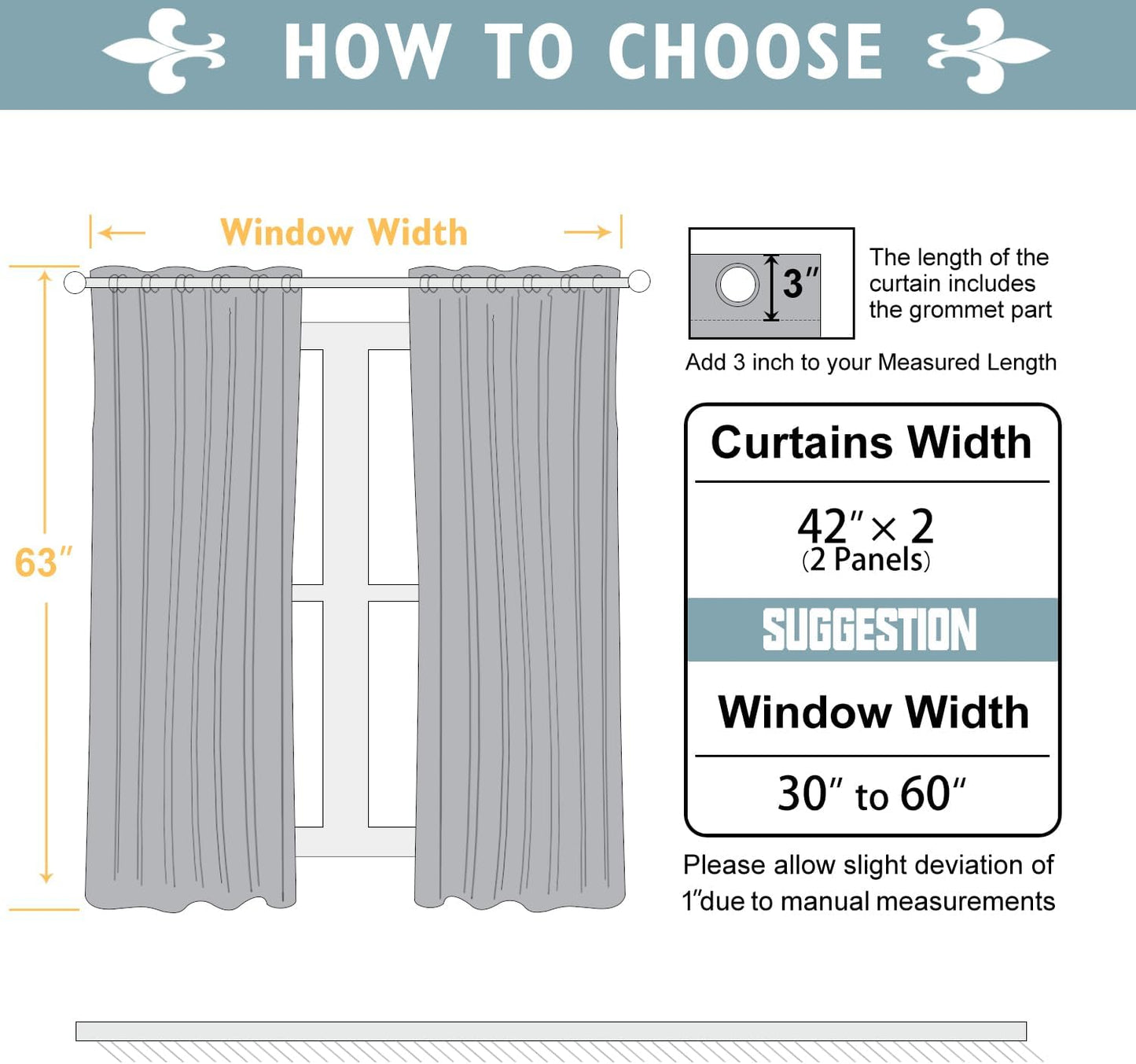 HOW TO CHOOSE

Window Width

63″

3″

The length of the curtain includes the grommet part

Add 3 inch to your Measured Length

Curtains Width

42″× 2
(2 Panels)

SUGGESTION

Window Width

30″ to 60″

Please allow slight deviation of 1″due to manual measurements