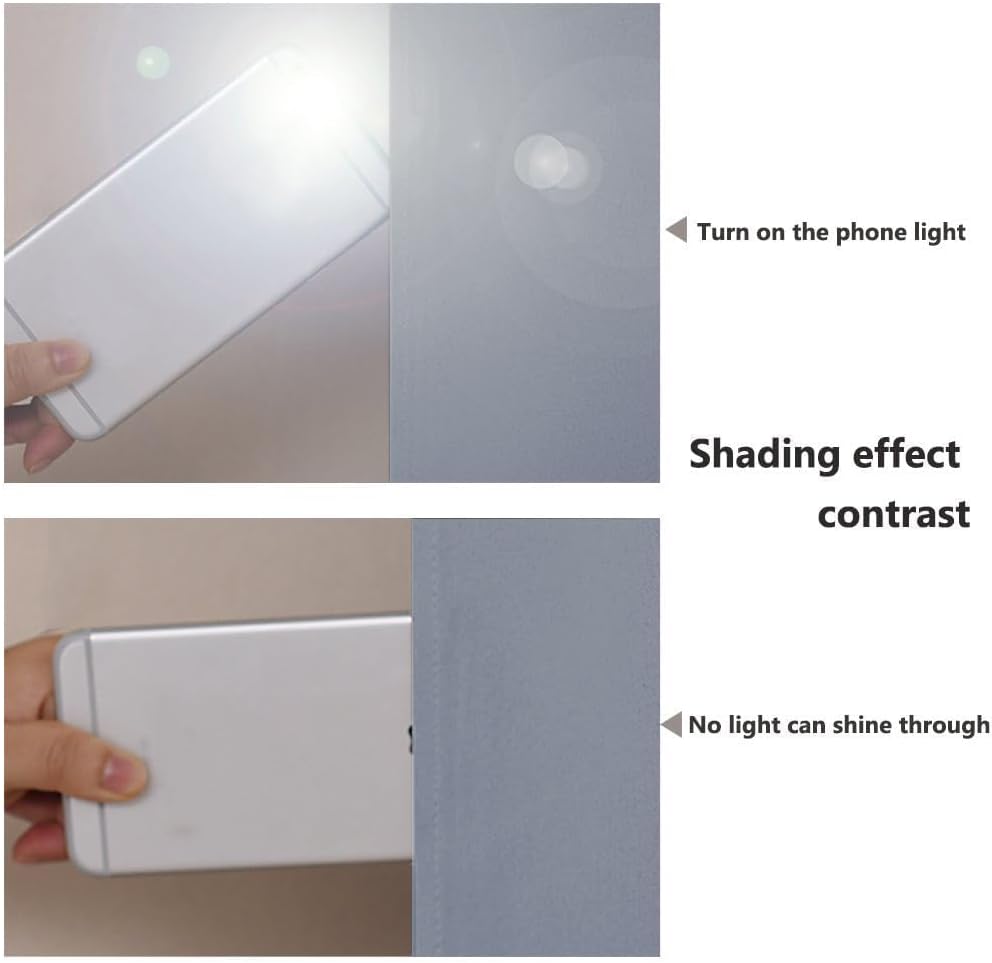 Turn on the phone light

Shading effect contrast

No light can shine through