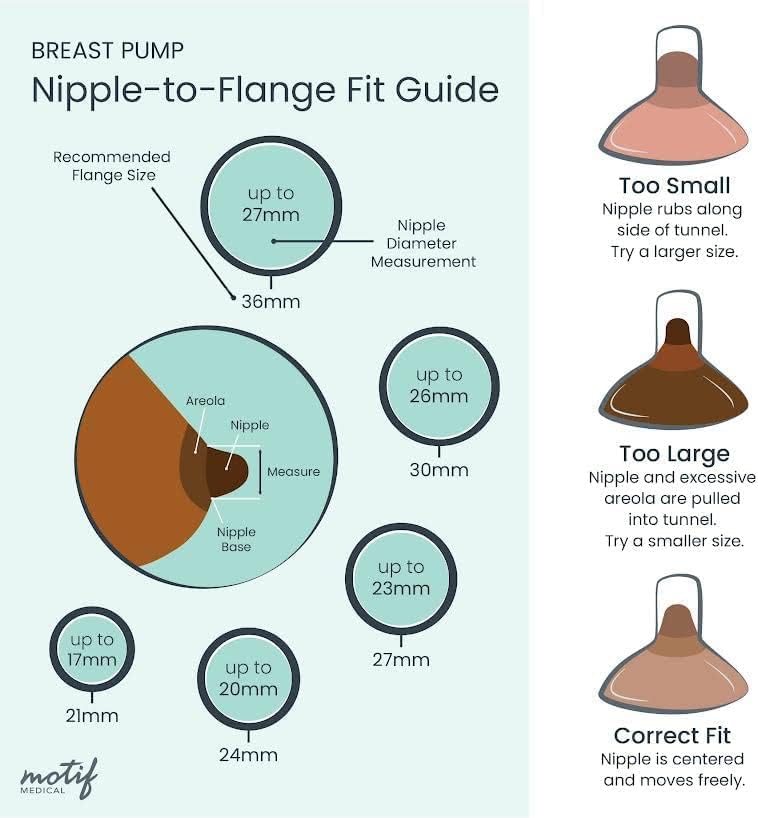 BREAST PUMP
Nipple-to-Flange Fit Guide

Recommended Flange Size

up to 27mm

Nipple Diameter Measurement

36mm

Areola

Nipple

Measure

Nipple Base

up to 26mm

30mm

up to 23mm

27mm

up to 17mm

21mm

up to 20mm

24mm

motif MEDICAL

Too Small
Nipple rubs along side of tunnel. Try a larger size.

Too Large
Nipple and excessive areola are pulled into tunnel. Try a smaller size.

Correct Fit
Nipple is centered and moves freely.