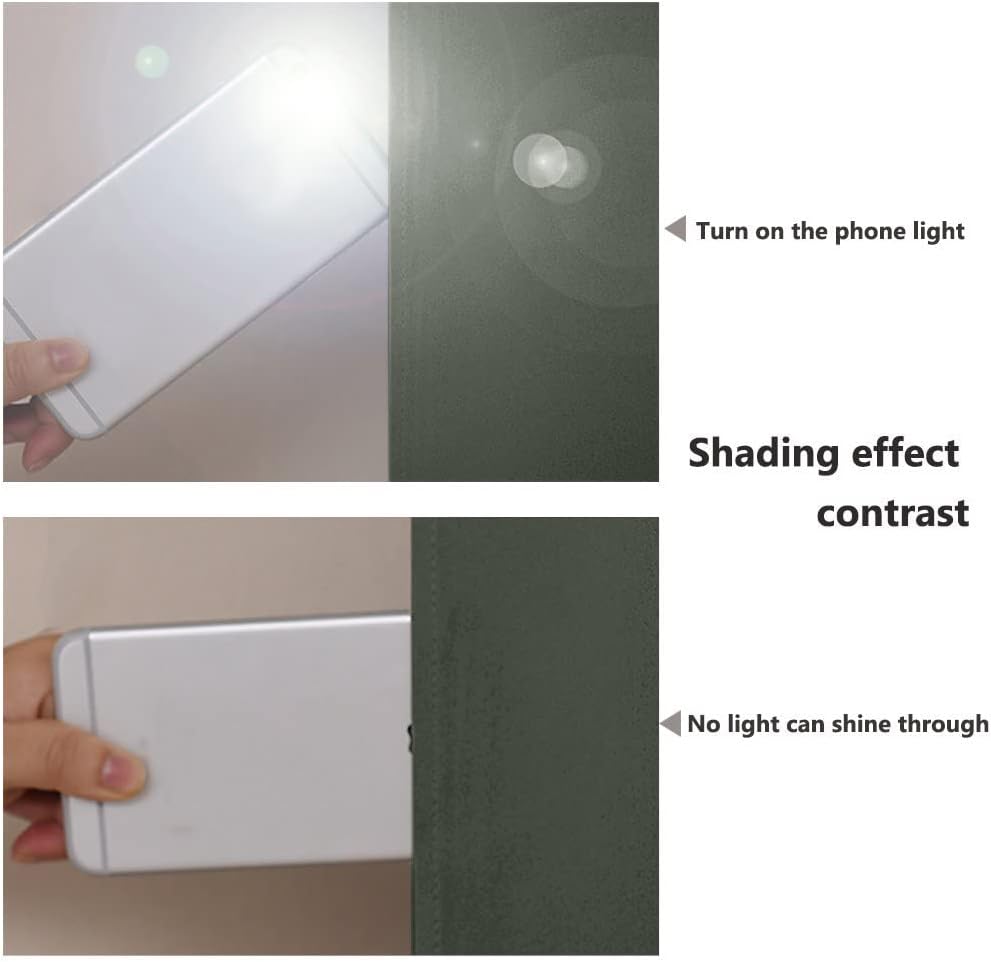 Turn on the phone light

Shading effect contrast

No light can shine through