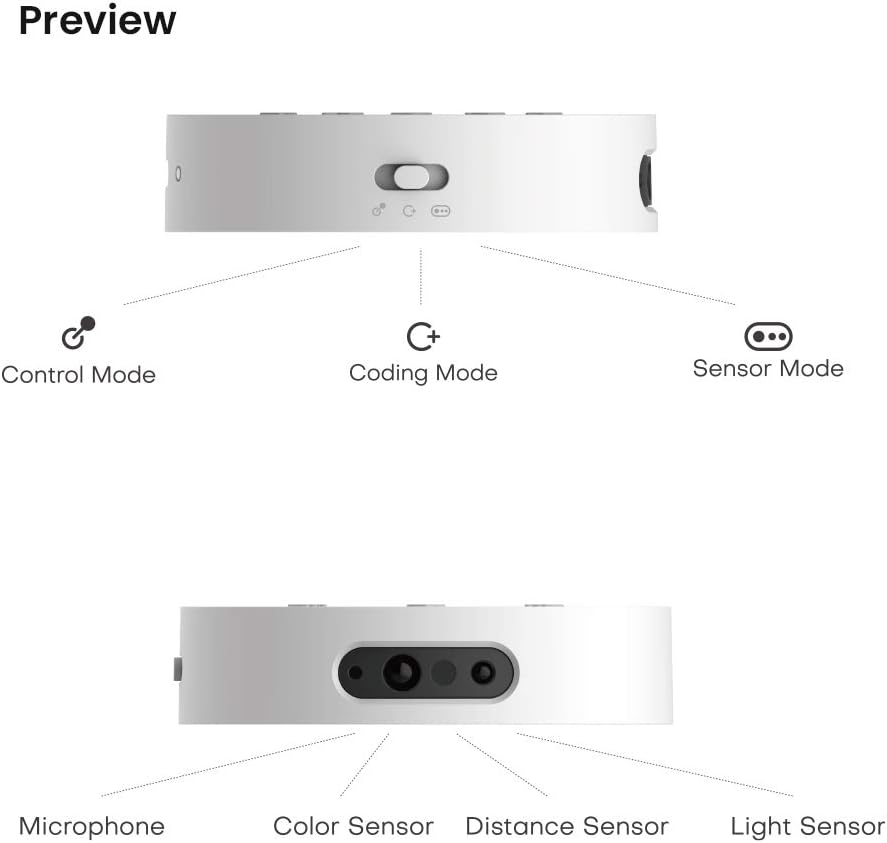 Preview

Control Mode

Coding Mode

Sensor Mode

Microphone

Color Sensor

Distance Sensor

Light Sensor