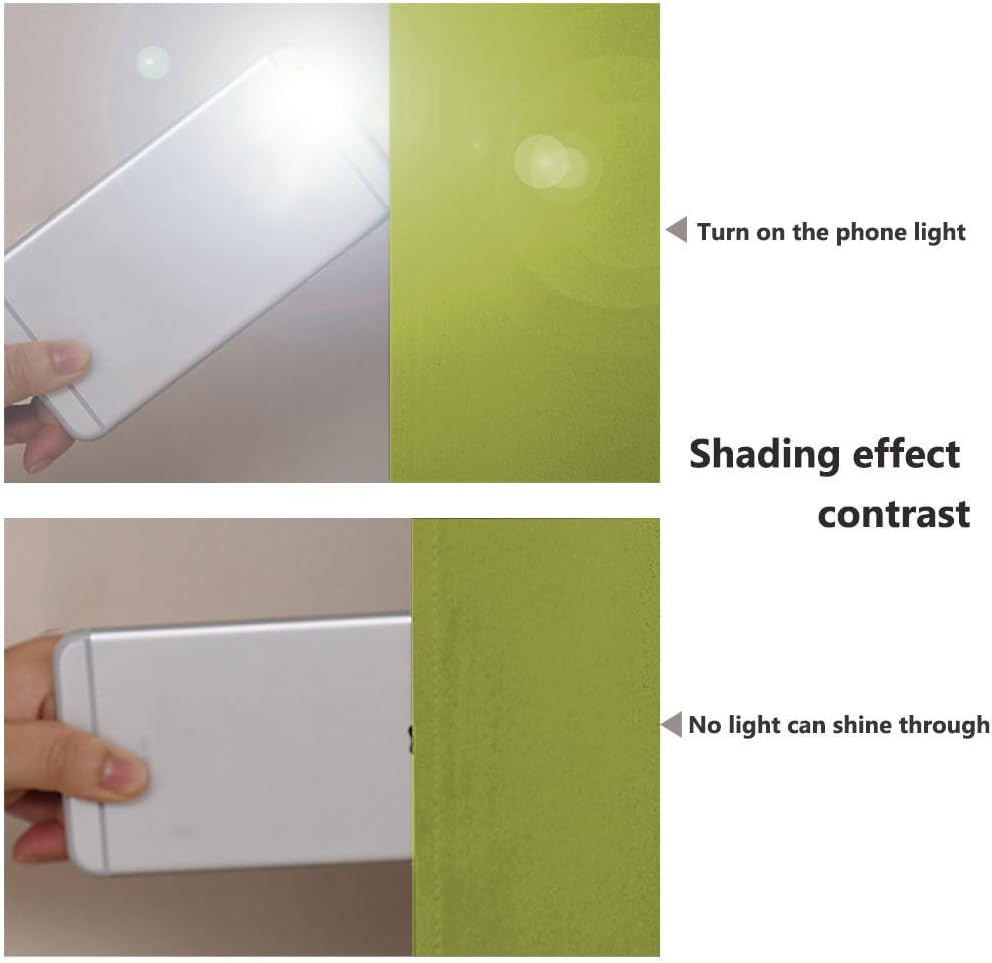 Turn on the phone light

Shading effect contrast

No light can shine through