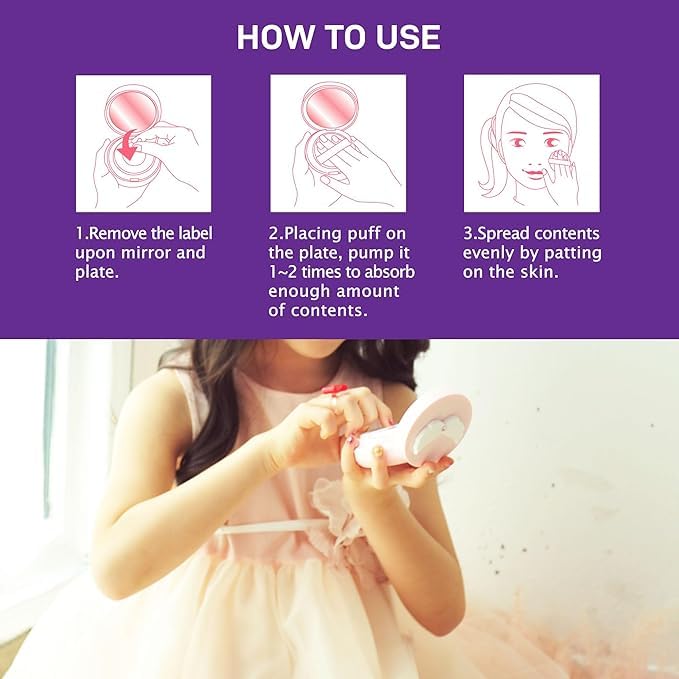 HOW TO USE

1.Remove the label upon mirror and plate.

2.Placing puff on the plate, pump it 1~2 times to absorb enough amount of contents.

3.Spread contents evenly by patting on the skin.