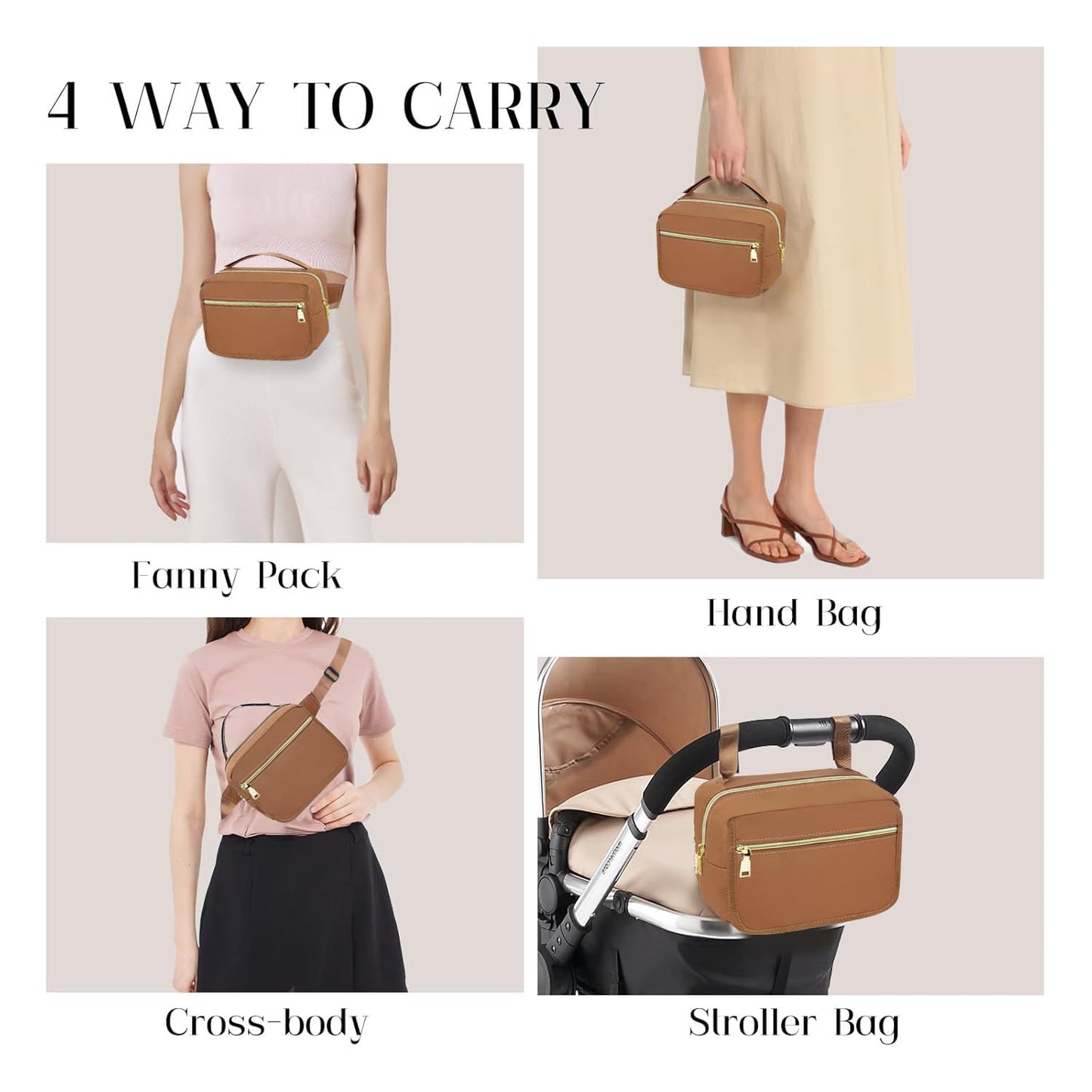 4 WAY TO CARRY

Fanny Pack

Hand Bag

Cross-body

Stroller Bag