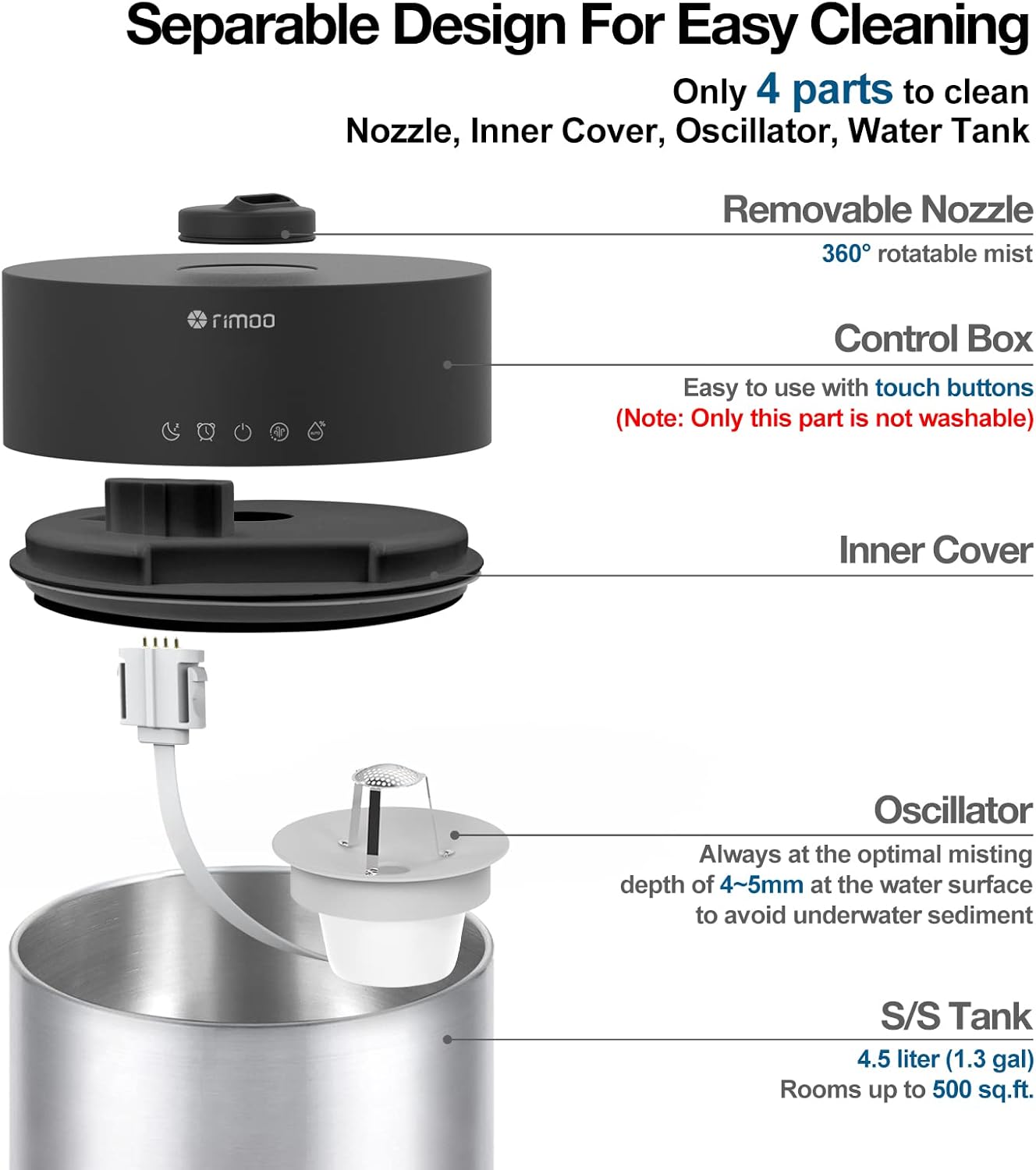 Separable Design For Easy Cleaning

Only 4 parts to clean
Nozzle, Inner Cover, Oscillator, Water Tank

Removable Nozzle
360° rotatable mist

rimoo

Control Box
Easy to use with touch buttons
(Note: Only this part is not washable)

Inner Cover

Oscillator
Always at the optimal misting depth of 4~5mm at the water surface to avoid underwater sediment

S/S Tank
4.5 liter (1.3 gal)
Rooms up to 500 sq.ft.