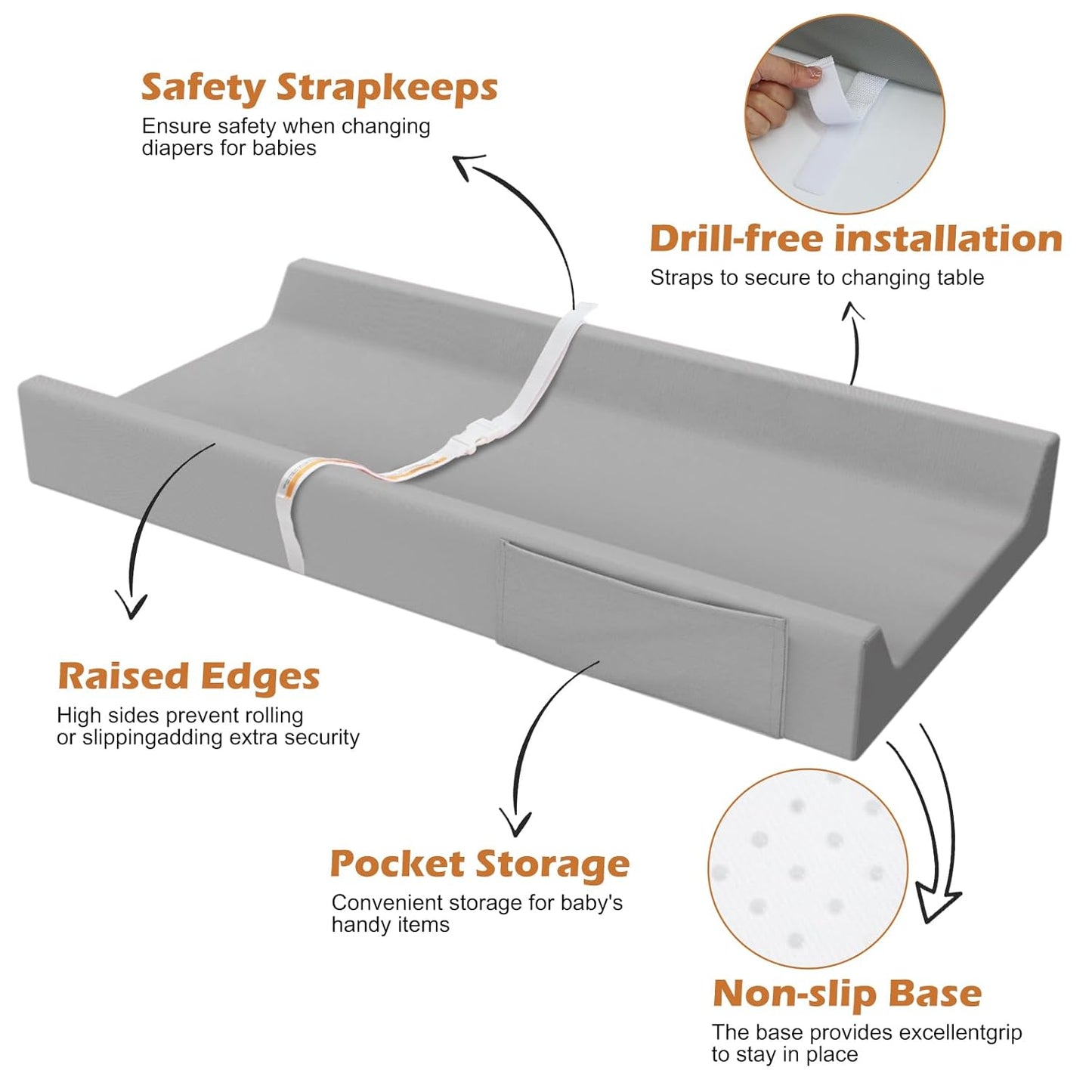 Safety Strapkeeps
Ensure safety when changing diapers for babies

Drill-free installation
Straps to secure to changing table

Raised Edges
High sides prevent rolling or slippingadding extra security

Pocket Storage
Convenient storage for baby's handy items

Non-slip Base
The base provides excellentgrip to stay in place