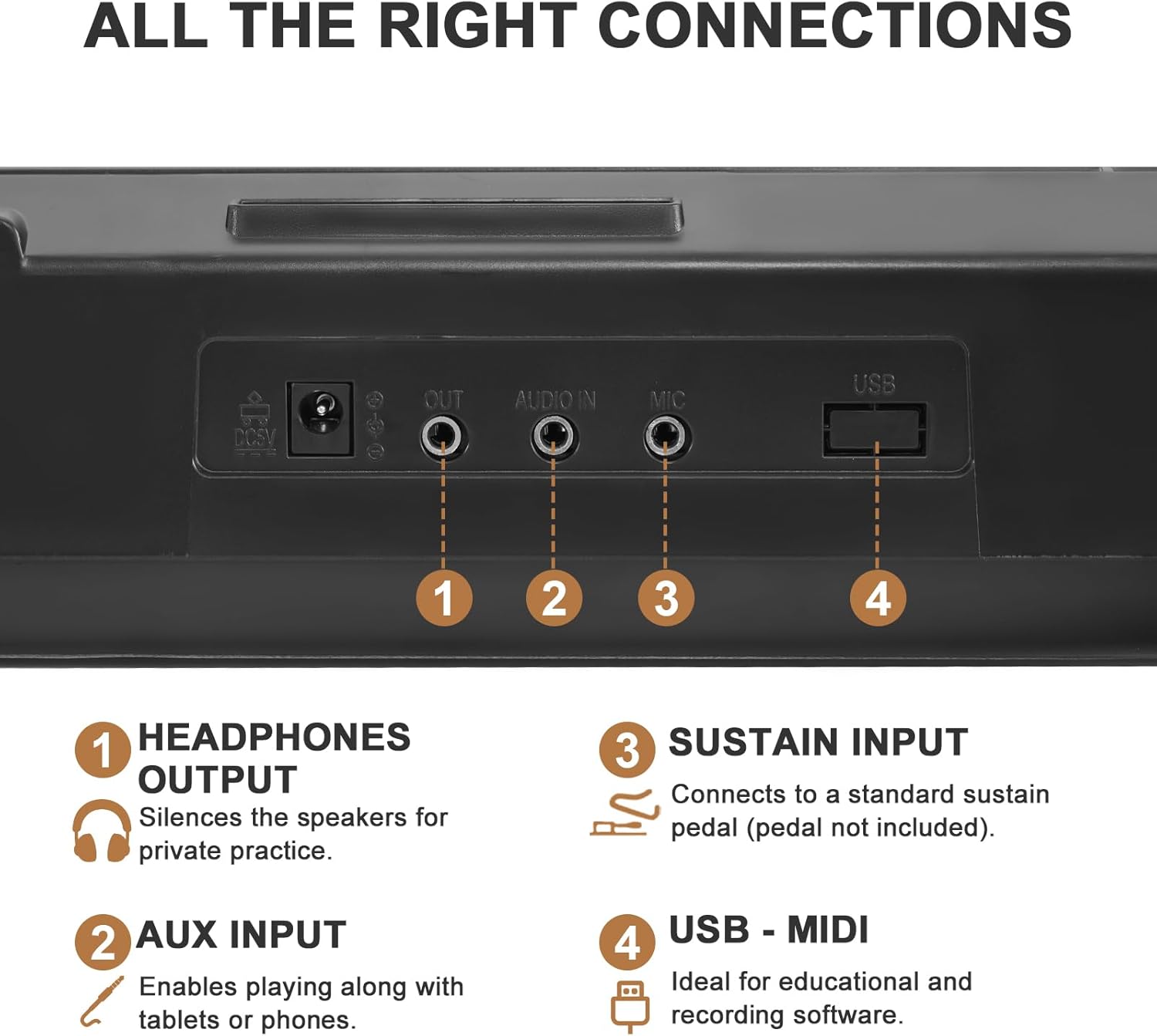 ALL THE RIGHT CONNECTIONS

DC5V

OUT

AUDIO IN

MIC

USB

1

2

3

4

1 HEADPHONES OUTPUT

Silences the speakers for private practice.

2 AUX INPUT

Enables playing along with tablets or phones.

3 SUSTAIN INPUT

Connects to a standard sustain pedal (pedal not included).

4 USB - MIDI

Ideal for educational and recording software.