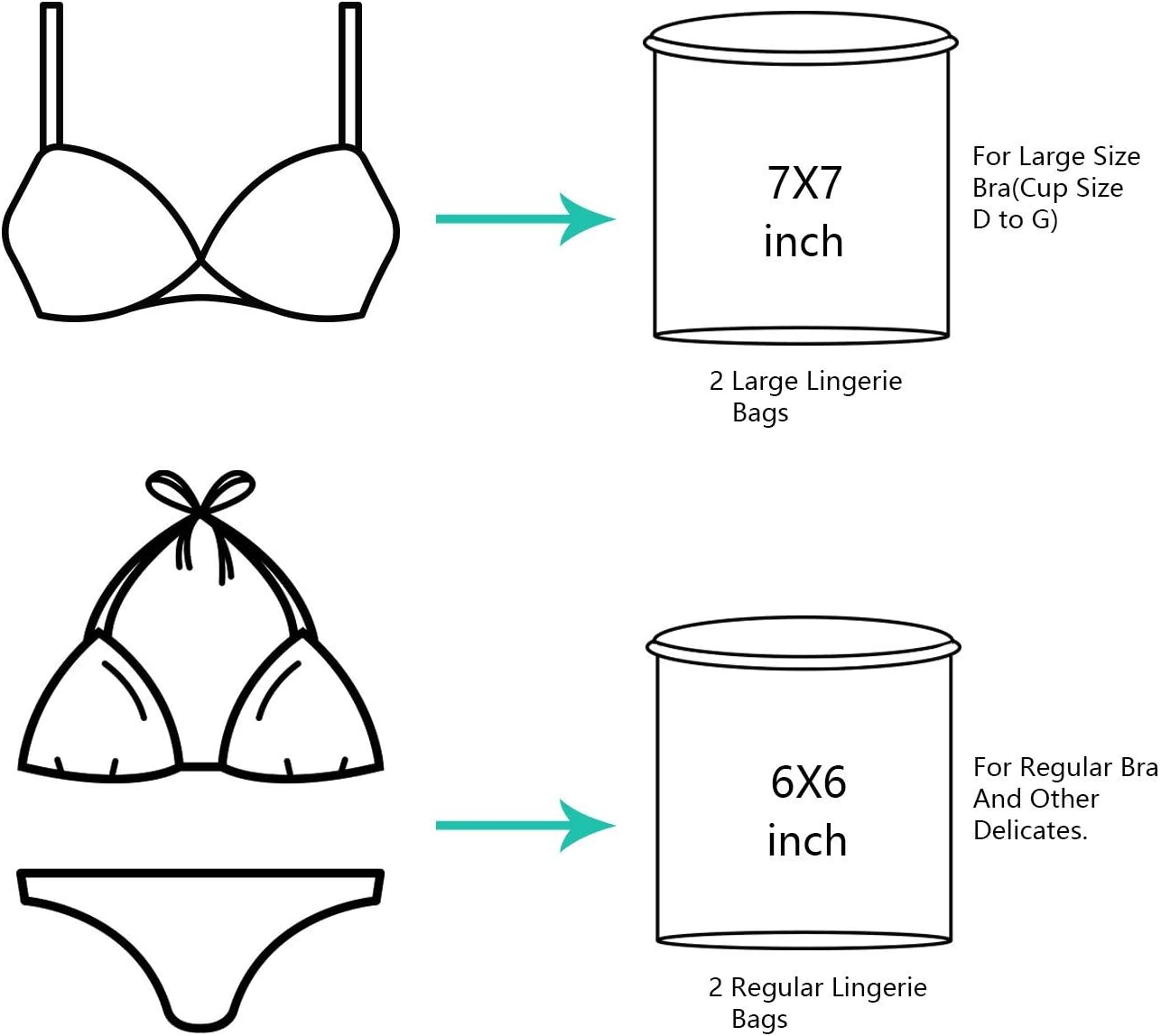 7X7
inch

For Large Size Bra(Cup Size D to G)

2 Large Lingerie Bags

6X6
inch

For Regular Bra And Other Delicates.

2 Regular Lingerie Bags