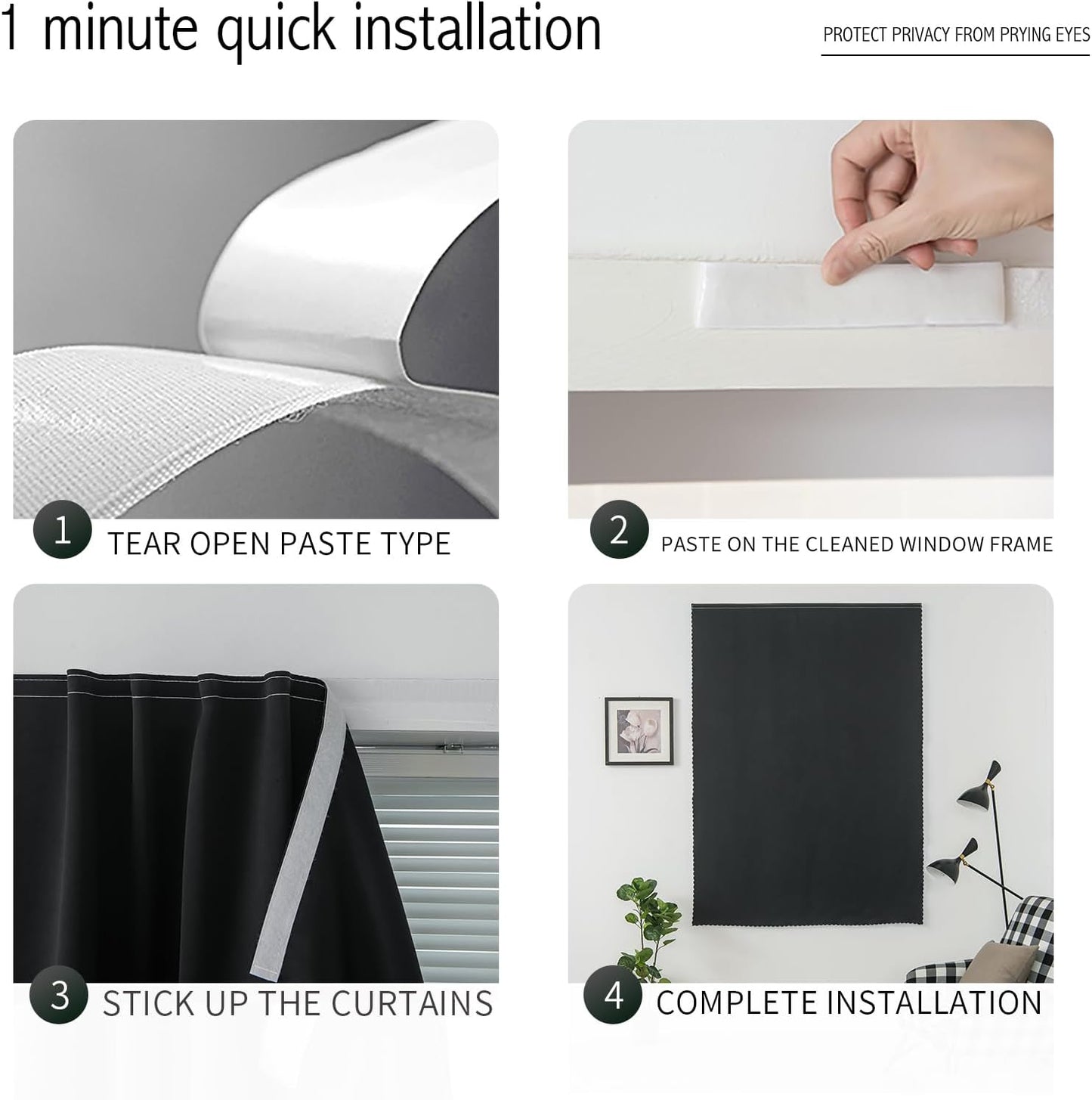 1 minute quick installation

PROTECT PRIVACY FROM PRYING EYES

1 TEAR OPEN PASTE TYPE

2 PASTE ON THE CLEANED WINDOW FRAME

3 STICK UP THE CURTAINS

4 COMPLETE INSTALLATION