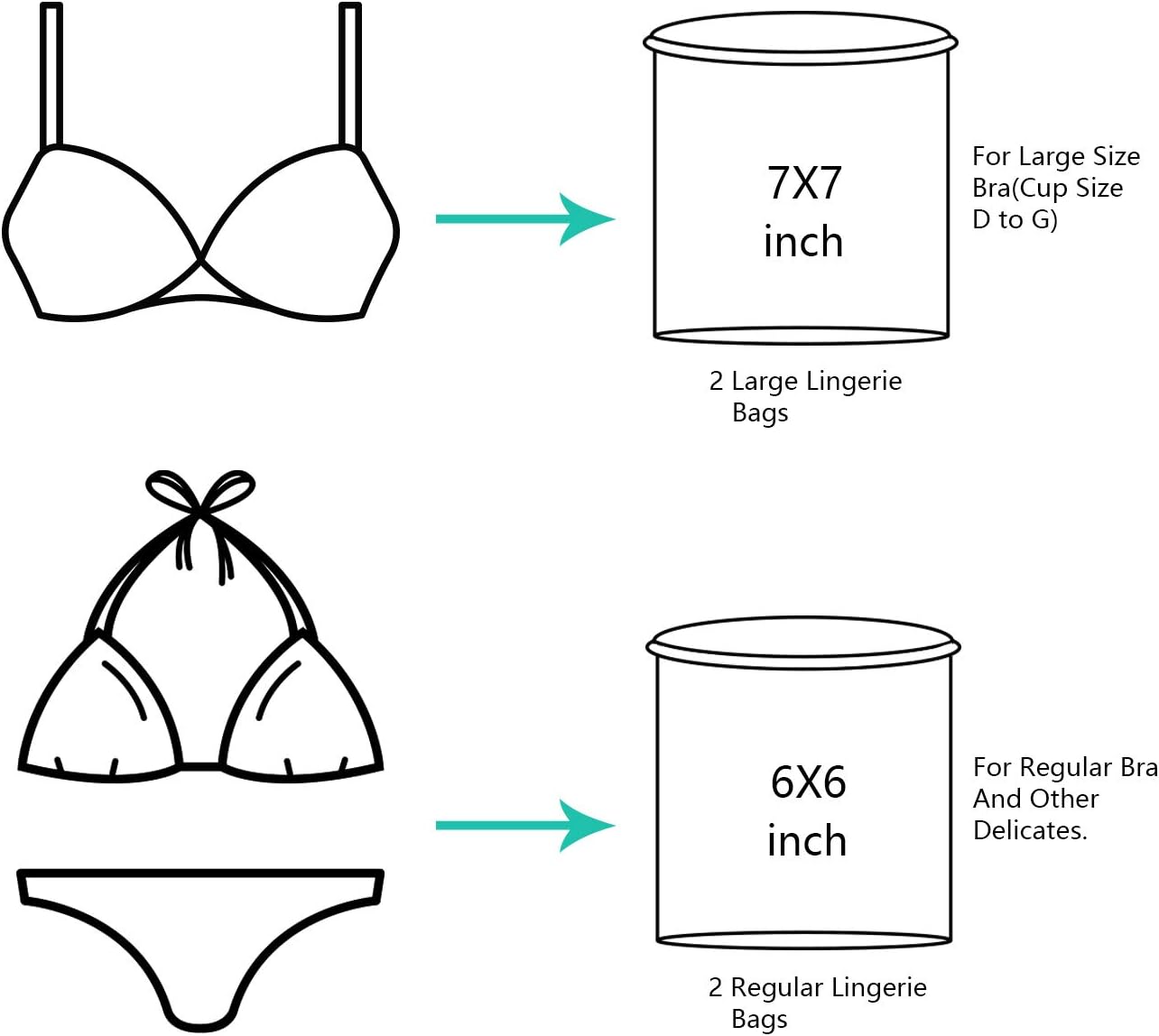 7X7
inch

For Large Size Bra(Cup Size D to G)

2 Large Lingerie Bags

6X6
inch

For Regular Bra And Other Delicates.

2 Regular Lingerie Bags