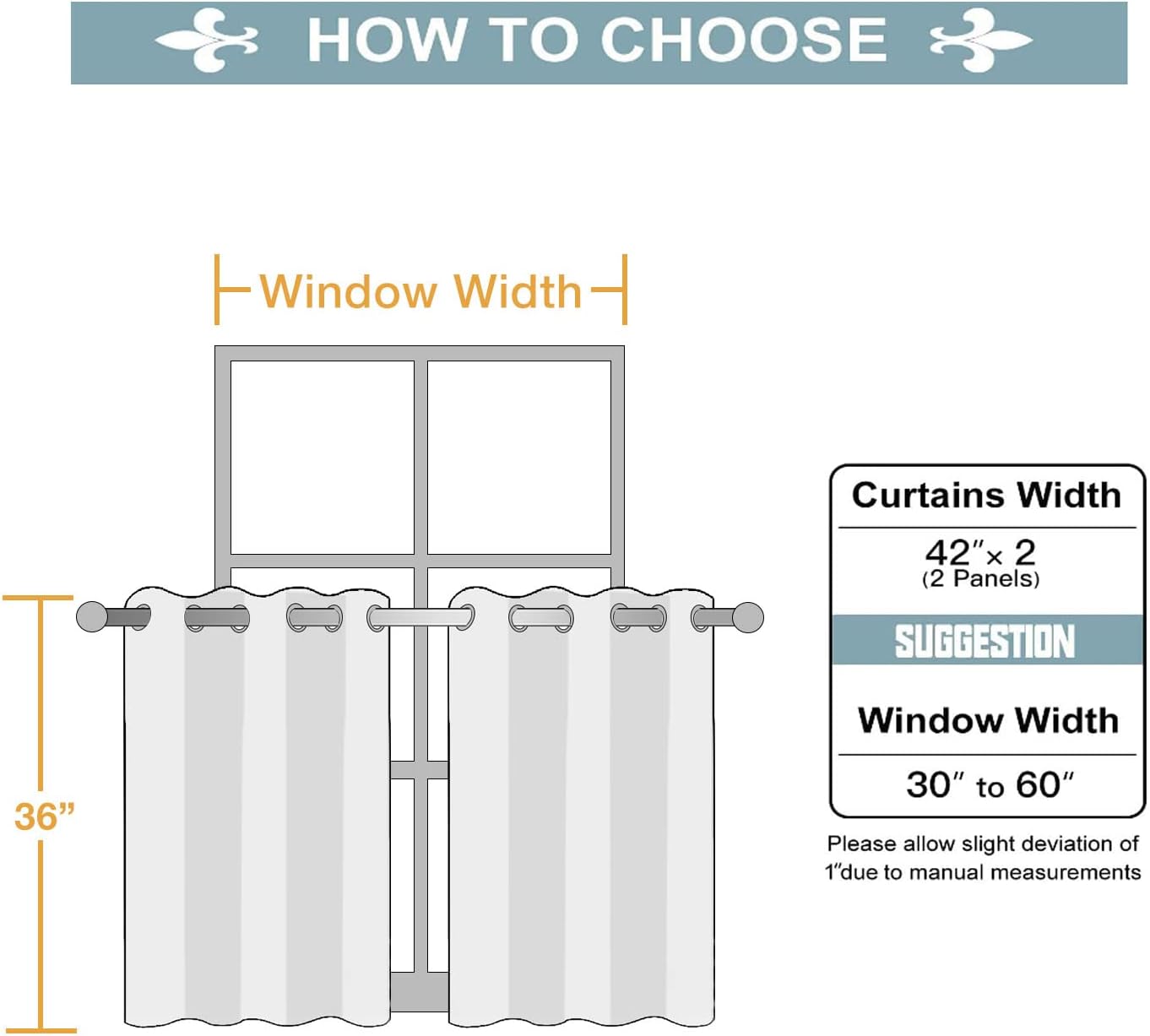 HOW TO CHOOSE

Window Width

36”

Curtains Width

42″× 2
(2 Panels)

SUGGESTION

Window Width

30″ to 60″

Please allow slight deviation of 1″due to manual measurements