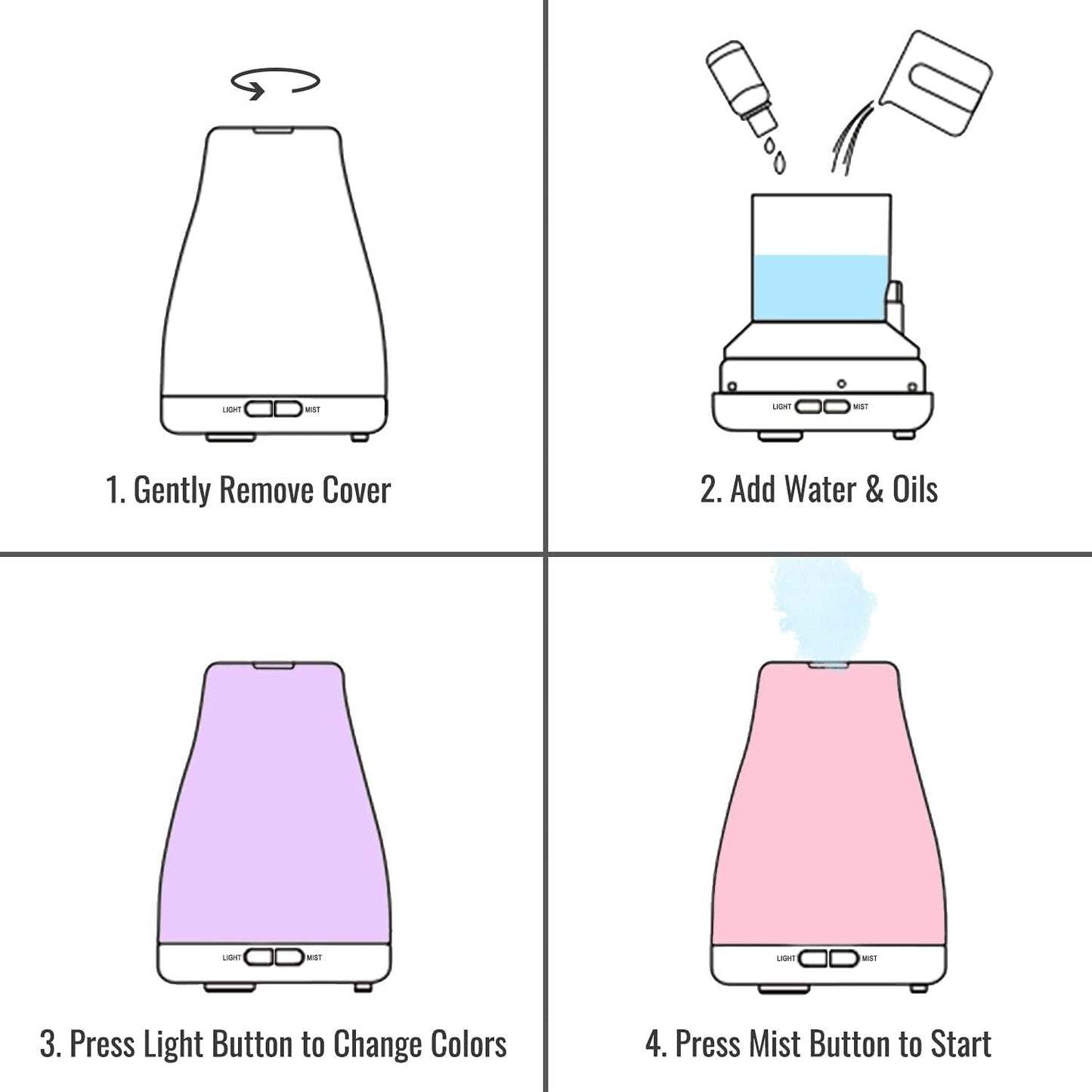 LIGHT MIST

1. Gently Remove Cover

LIGHT MIST

2. Add Water & Oils

LIGHT MIST

3. Press Light Button to Change Colors

LIGHT MIST

4. Press Mist Button to Start