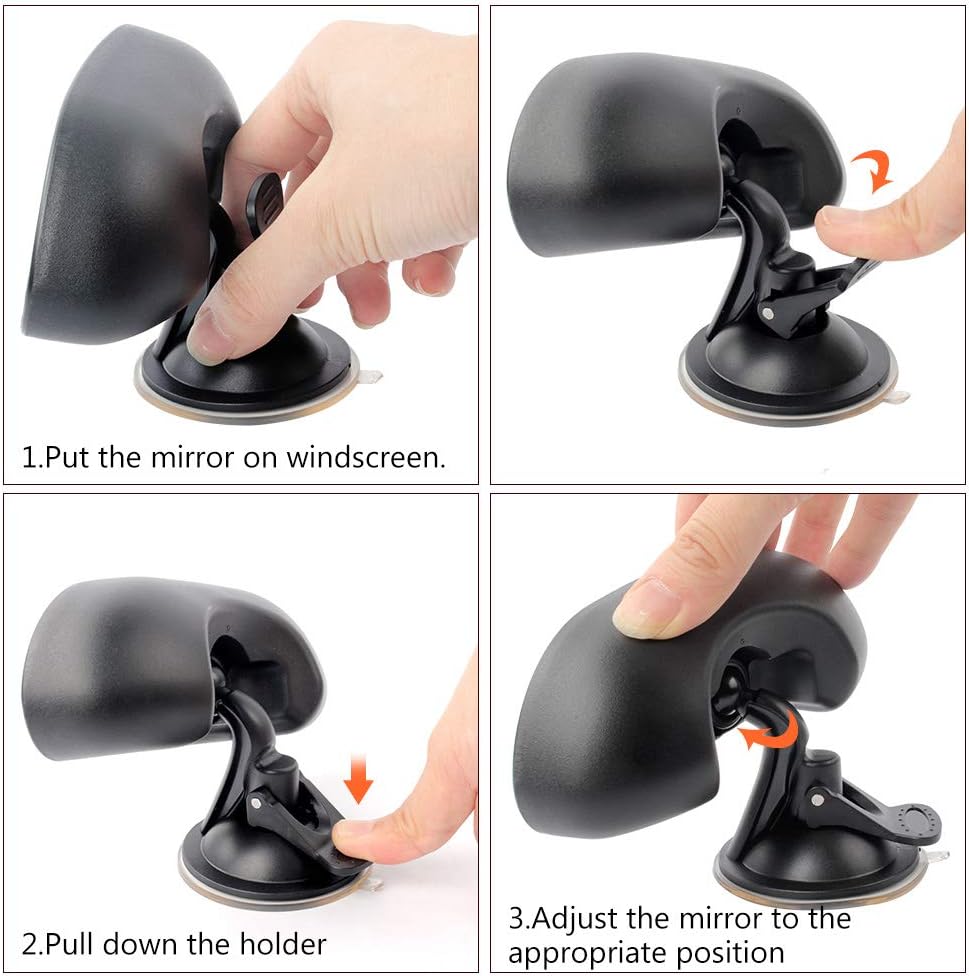 1.Put the mirror on windscreen.

2.Pull down the holder

3.Adjust the mirror to the appropriate position