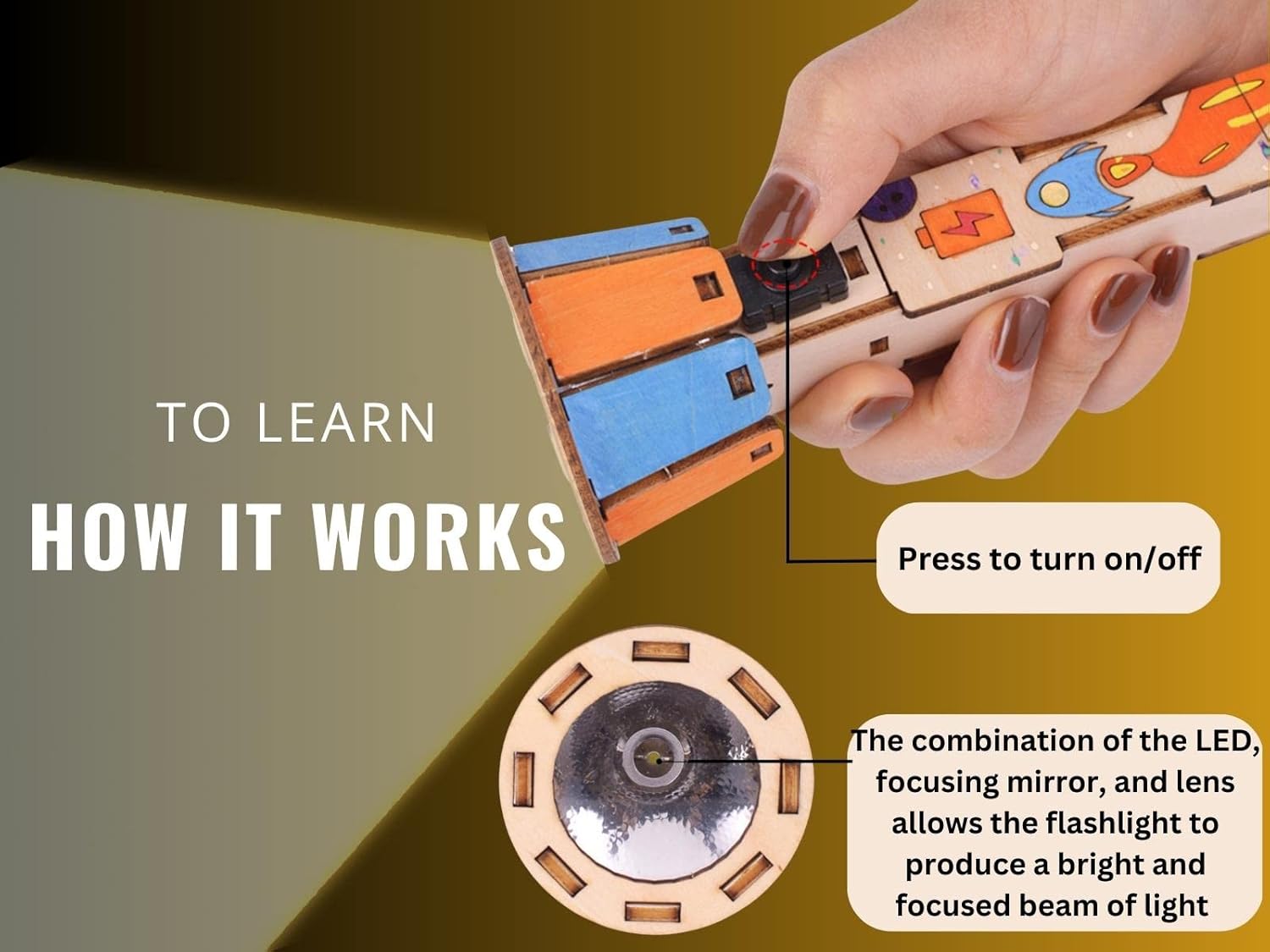 TO LEARN
HOW IT WORKS

Press to turn on/off

The combination of the LED, focusing mirror, and lens allows the flashlight to produce a bright and focused beam of light