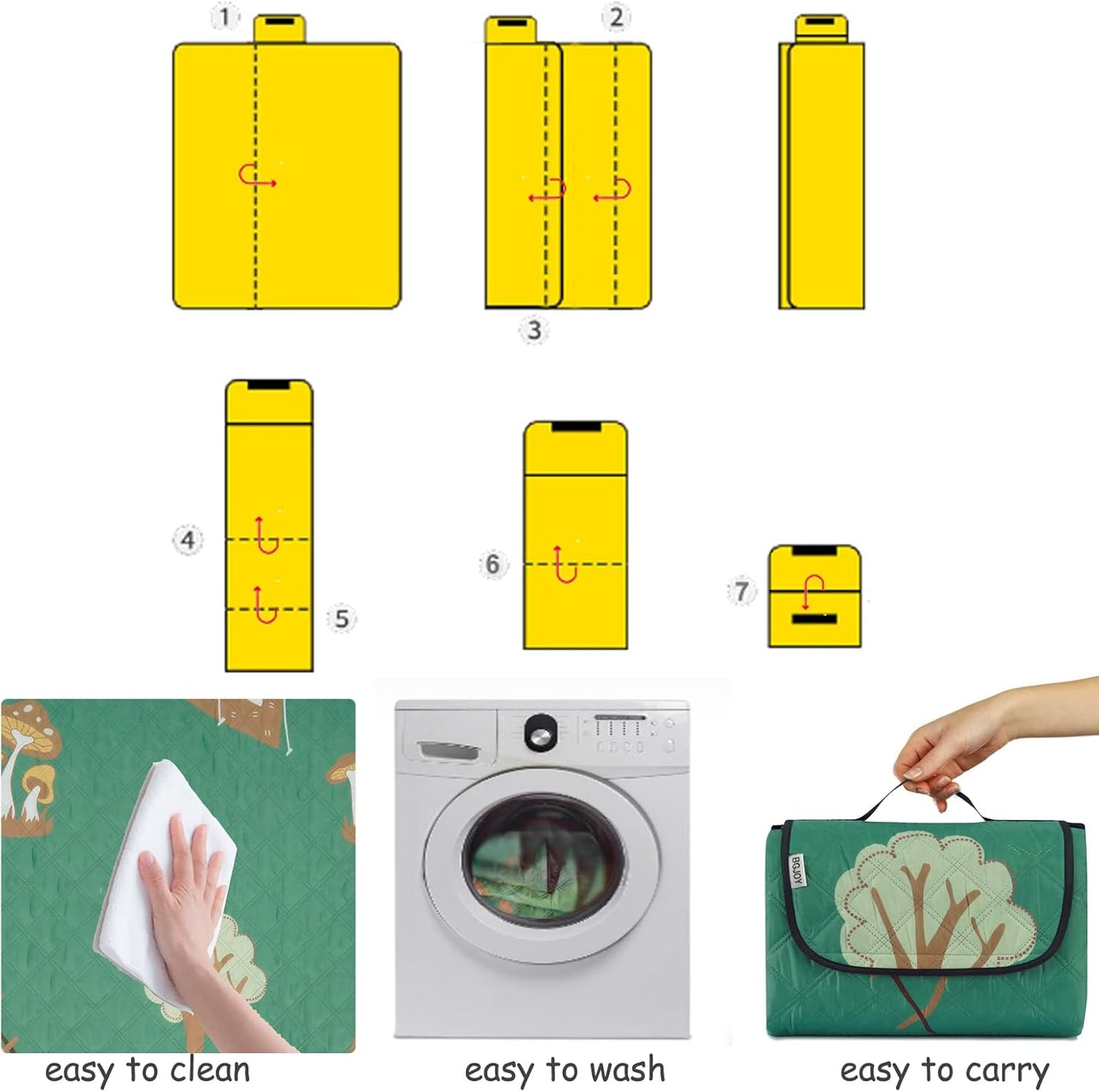 1
2
3
4
5
6
7
BGJOY
easy to clean
easy to wash
easy to carry