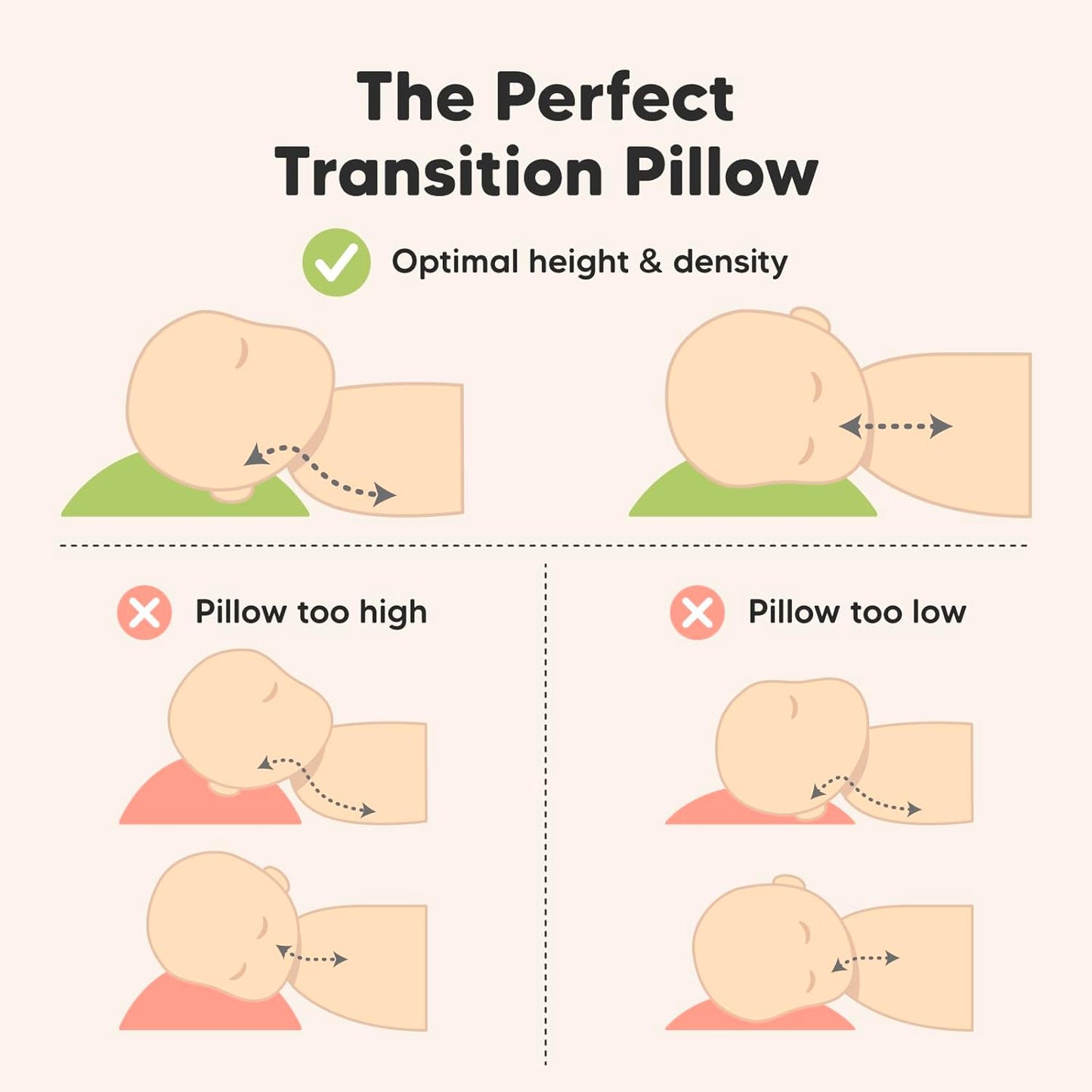 The Perfect Transition Pillow

Optimal height & density

Pillow too high

Pillow too low