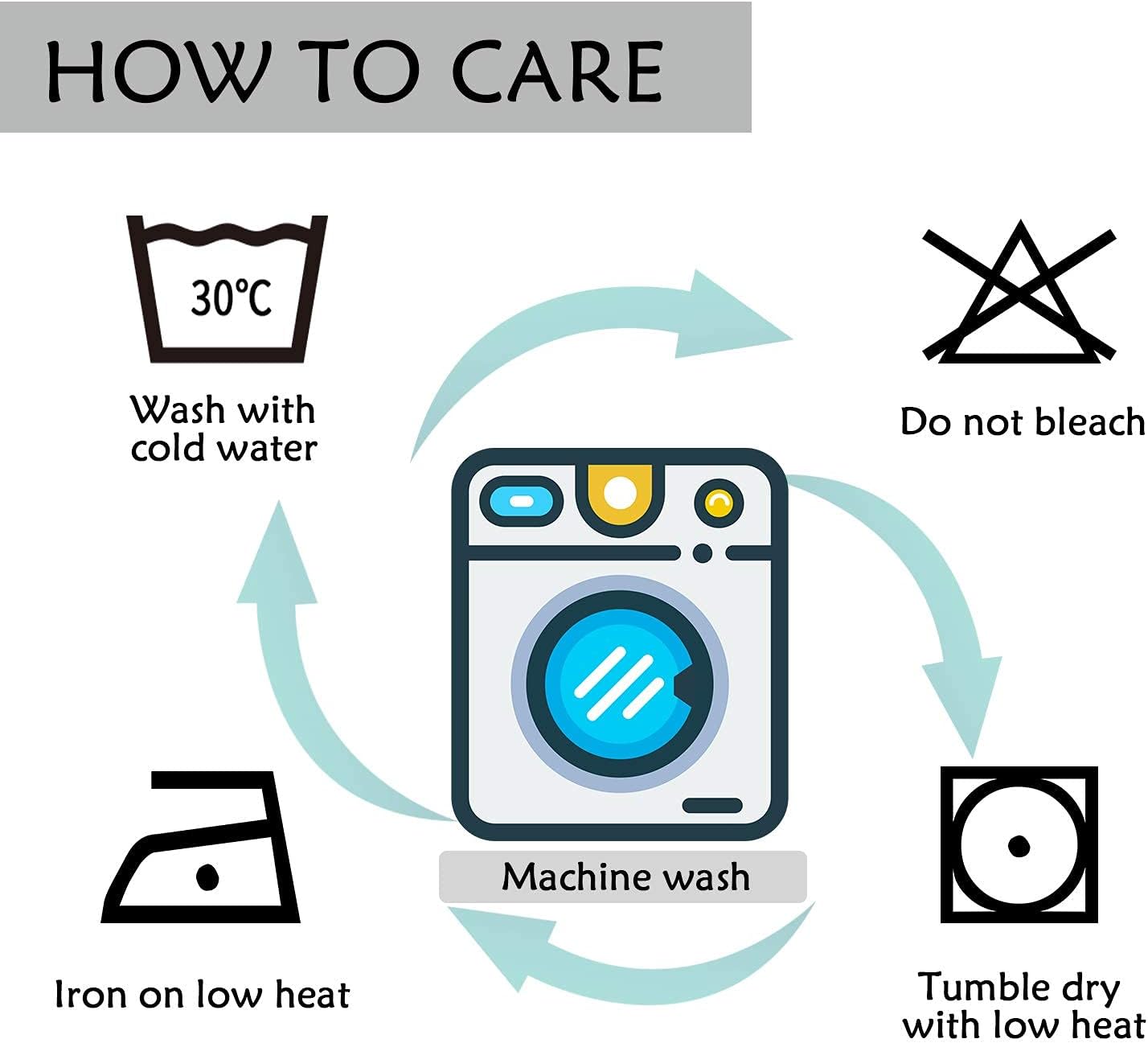 HOW TO CARE

30°C

Wash with cold water

Do not bleach

Machine wash

Iron on low heat

Tumble dry with low heat