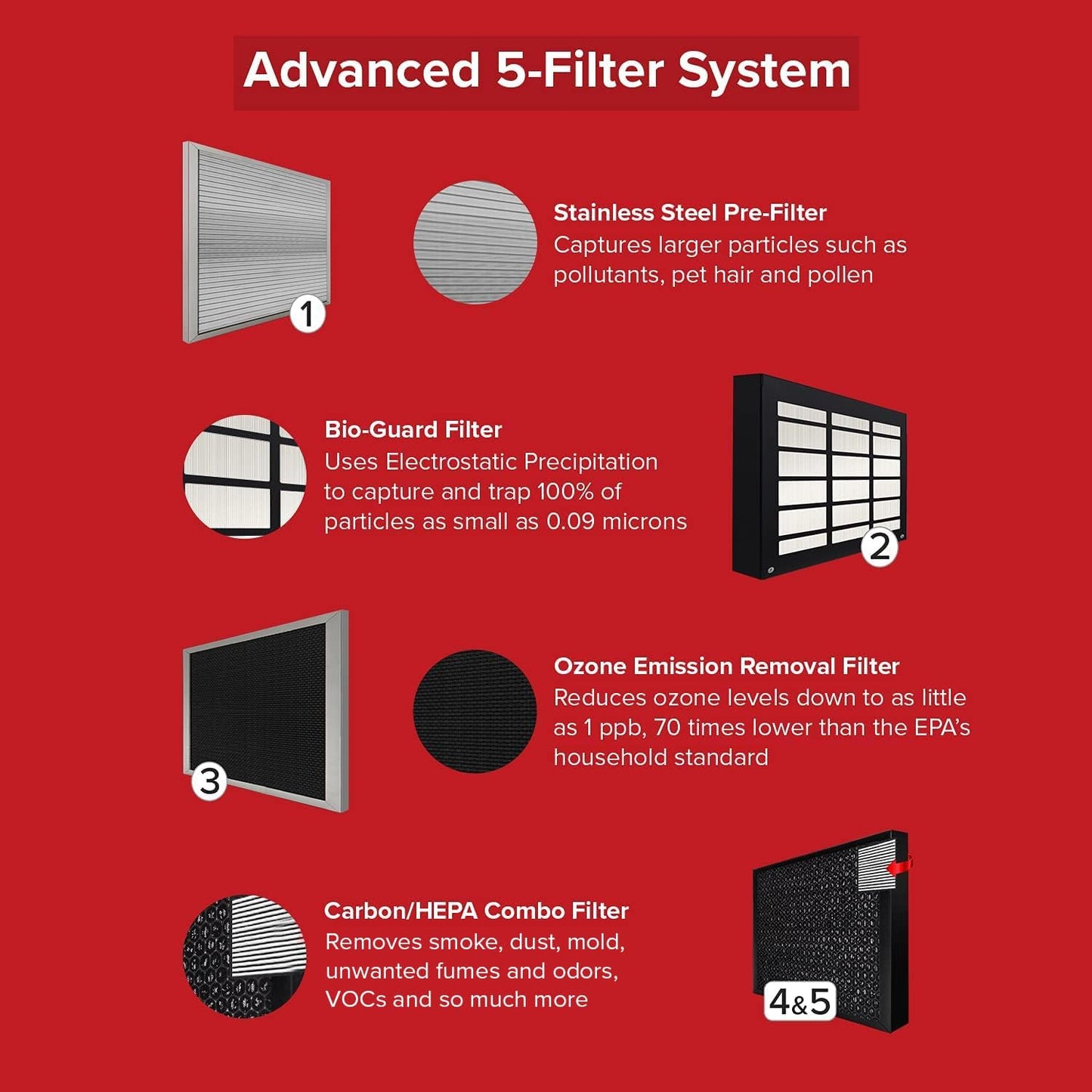 Advanced 5-Filter System

1

Stainless Steel Pre-Filter
Captures larger particles such as pollutants, pet hair and pollen

Bio-Guard Filter
Uses Electrostatic Precipitation to capture and trap 100% of particles as small as 0.09 microns

2

3

Ozone Emission Removal Filter
Reduces ozone levels down to as little as 1 ppb, 70 times lower than the EPA's household standard

Carbon/HEPA Combo Filter
Removes smoke, dust, mold, unwanted fumes and odors, VOCs and so much more

4&5