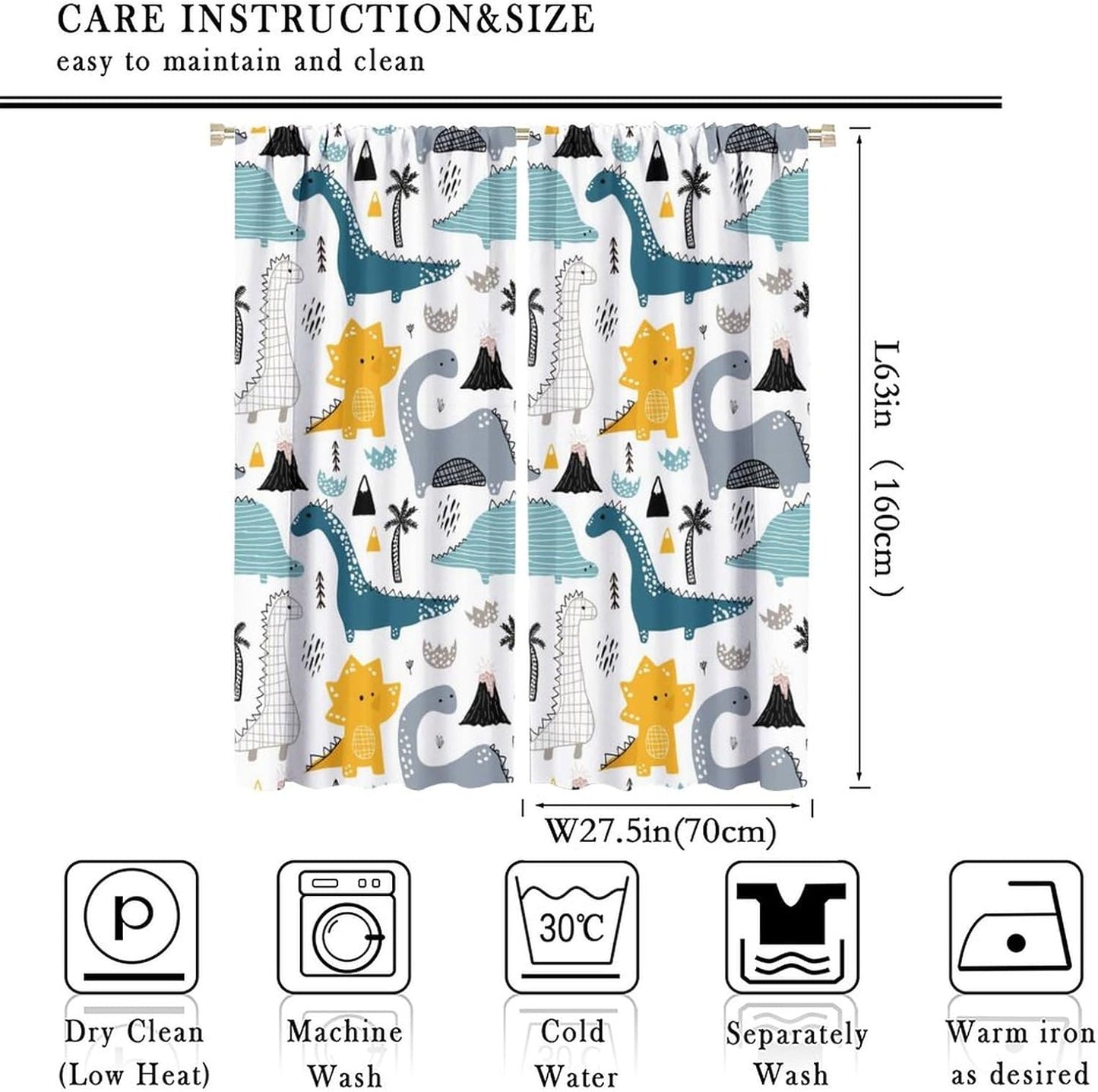 CARE INSTRUCTION&SIZE
easy to maintain and clean

L63in （160cm）

W27.5in(70cm)

P

30℃

Dry Clean
(Low Heat)

Machine
Wash

Cold
Water

Separately
Wash

Warm iron
as desired