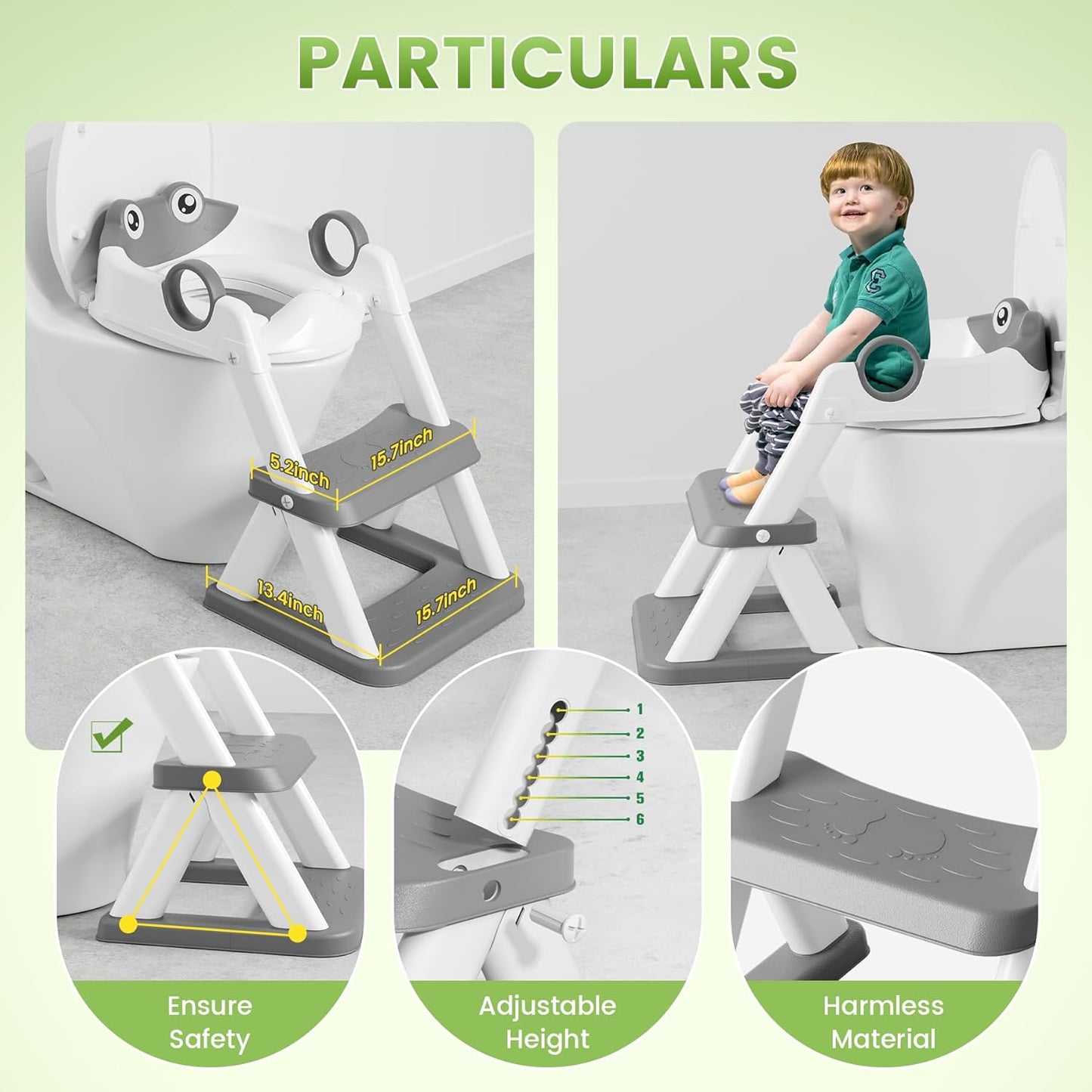 PARTICULARS

5.2inch
15.7inch
13.4inch
15.7inch

1
2
3
4
5
6

Ensure Safety

Adjustable Height

Harmless Material