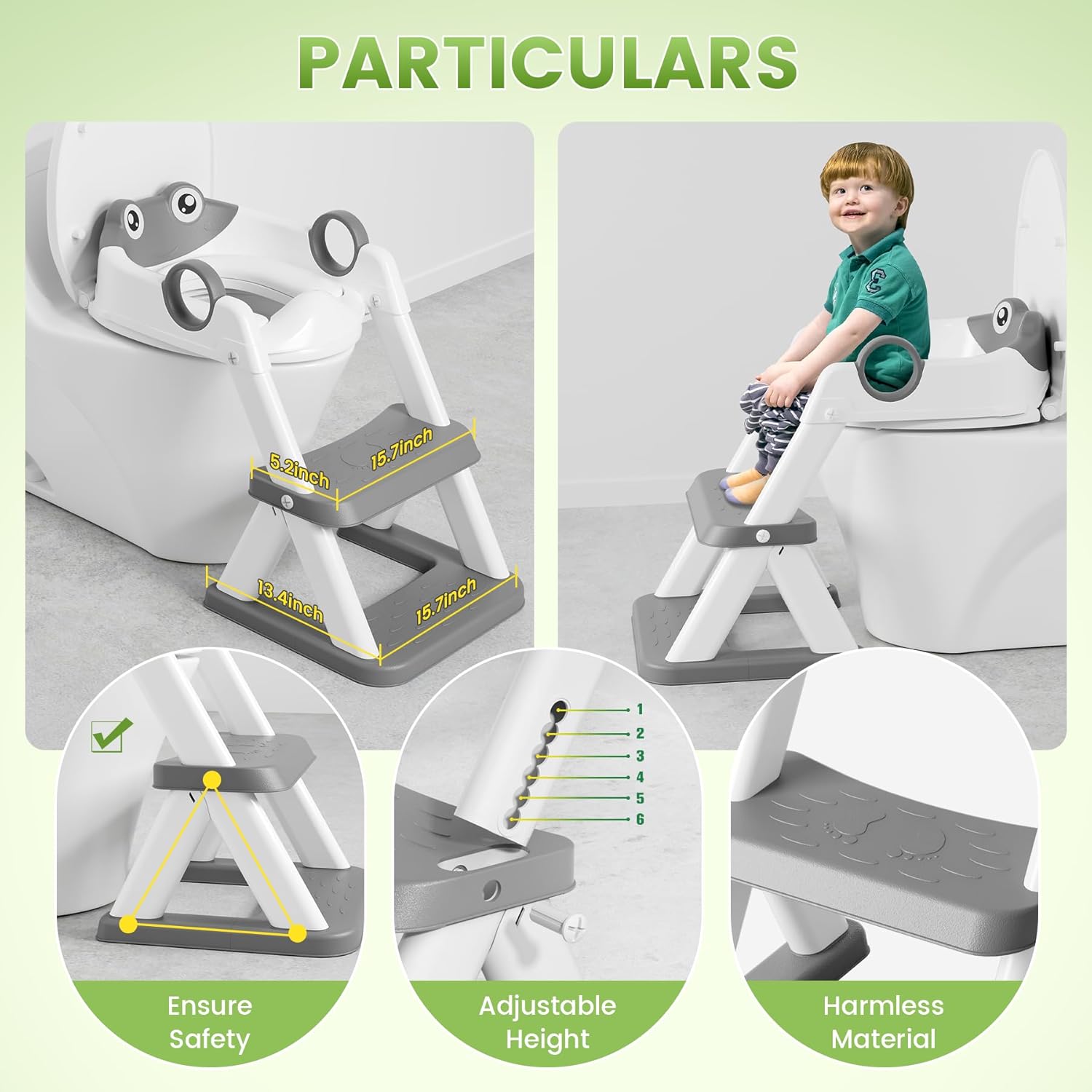 PARTICULARS

5.2inch
15.7inch
13.4inch
15.7inch

1
2
3
4
5
6

Ensure Safety

Adjustable Height

Harmless Material