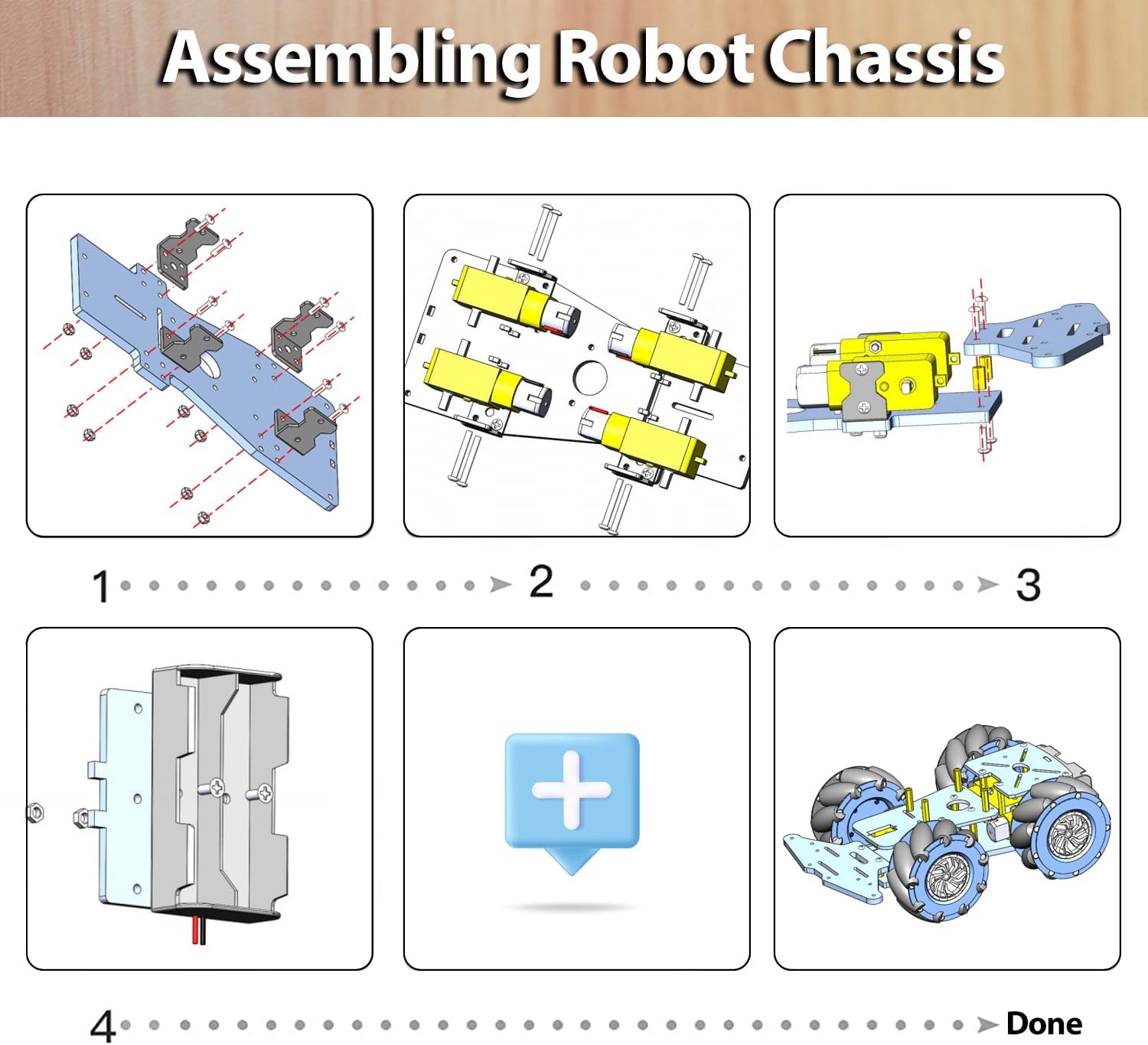 Assembling Robot Chassis

1 2 3

4 Done