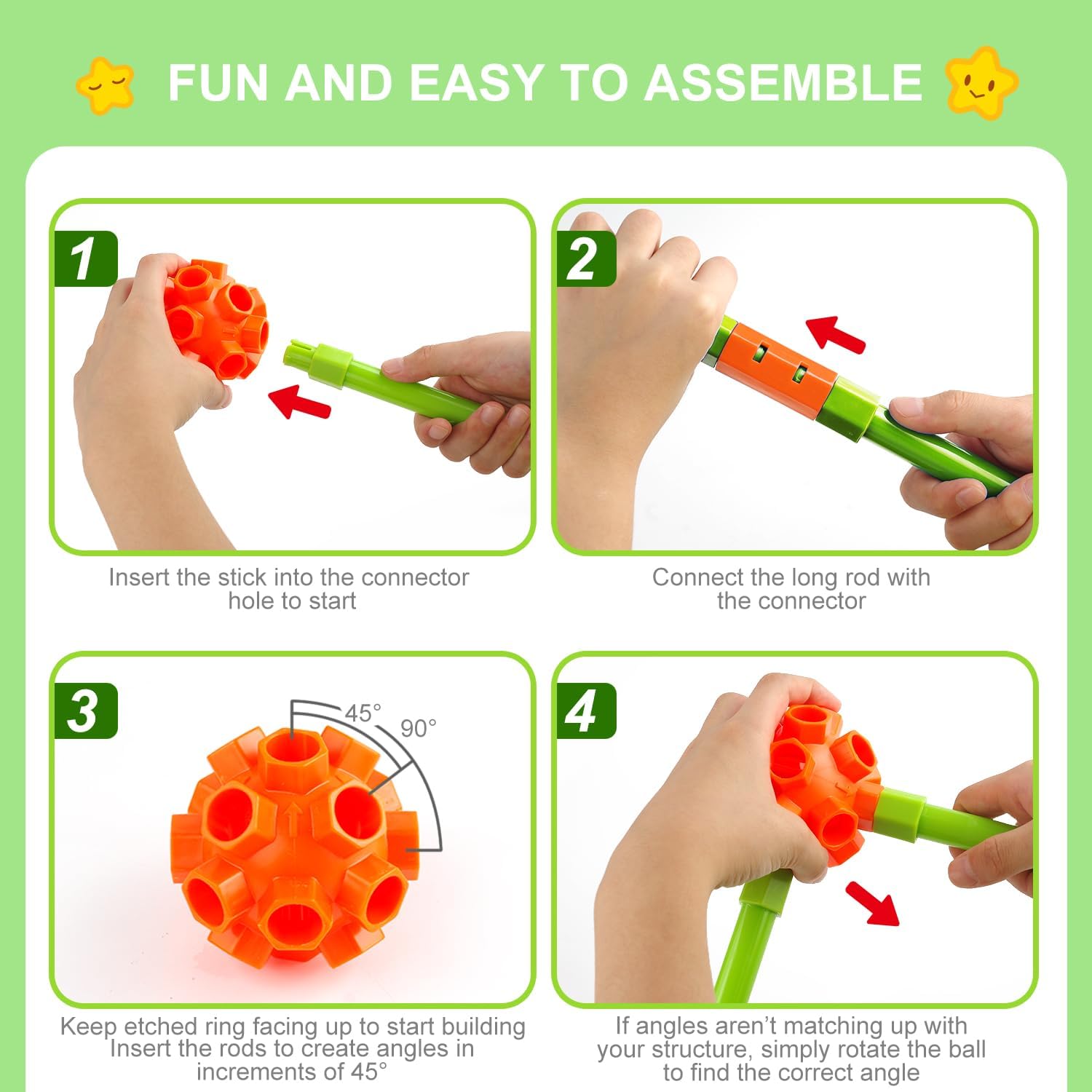 FUN AND EASY TO ASSEMBLE

1

Insert the stick into the connector hole to start

2

Connect the long rod with the connector

3

45°

90°

Keep etched ring facing up to start building
Insert the rods to create angles in increments of 45°

4

If angles aren't matching up with your structure, simply rotate the ball to find the correct angle