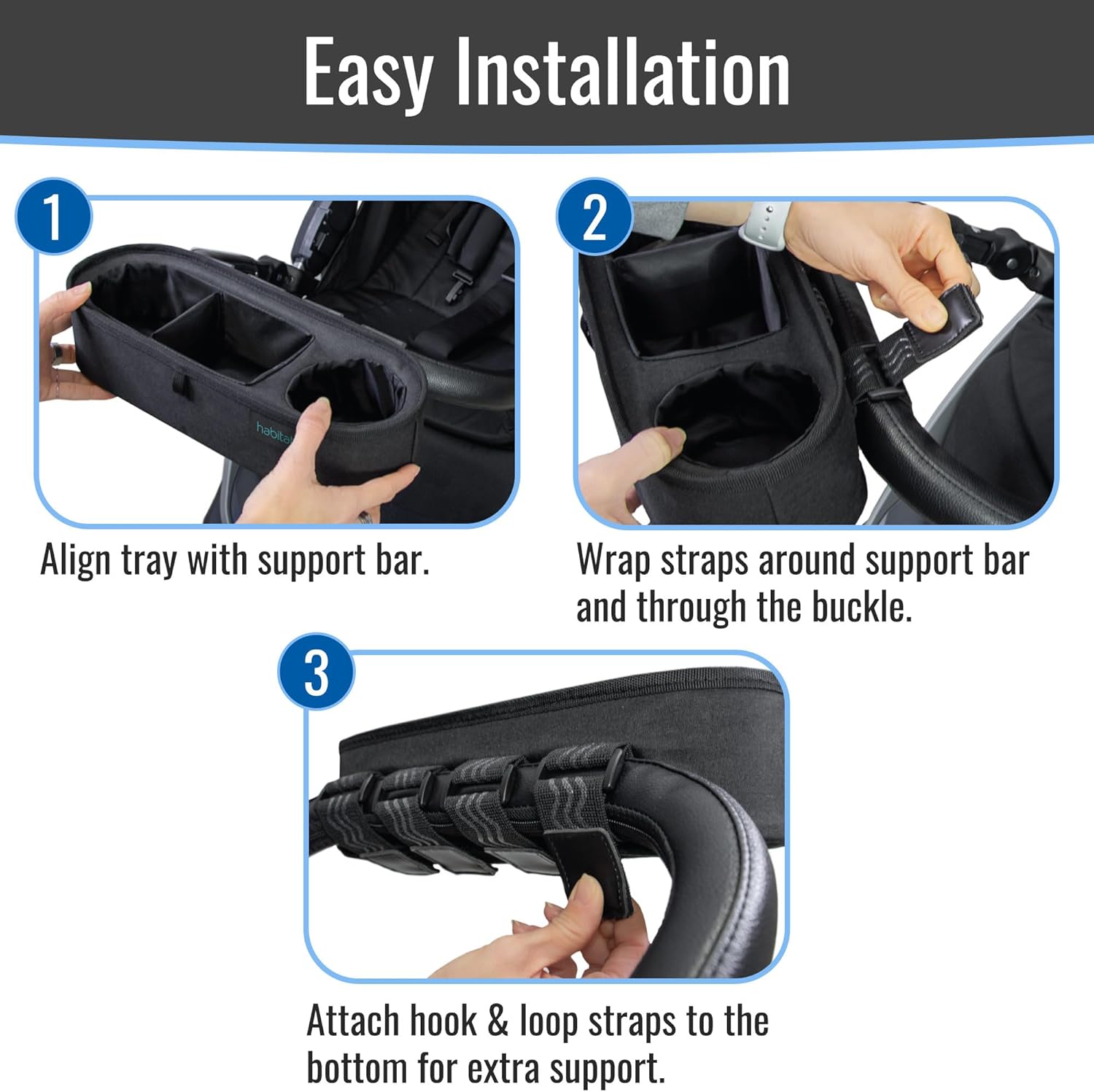 Easy Installation

1

habitat

Align tray with support bar.

2

Wrap straps around support bar and through the buckle.

3

Attach hook & loop straps to the bottom for extra support.