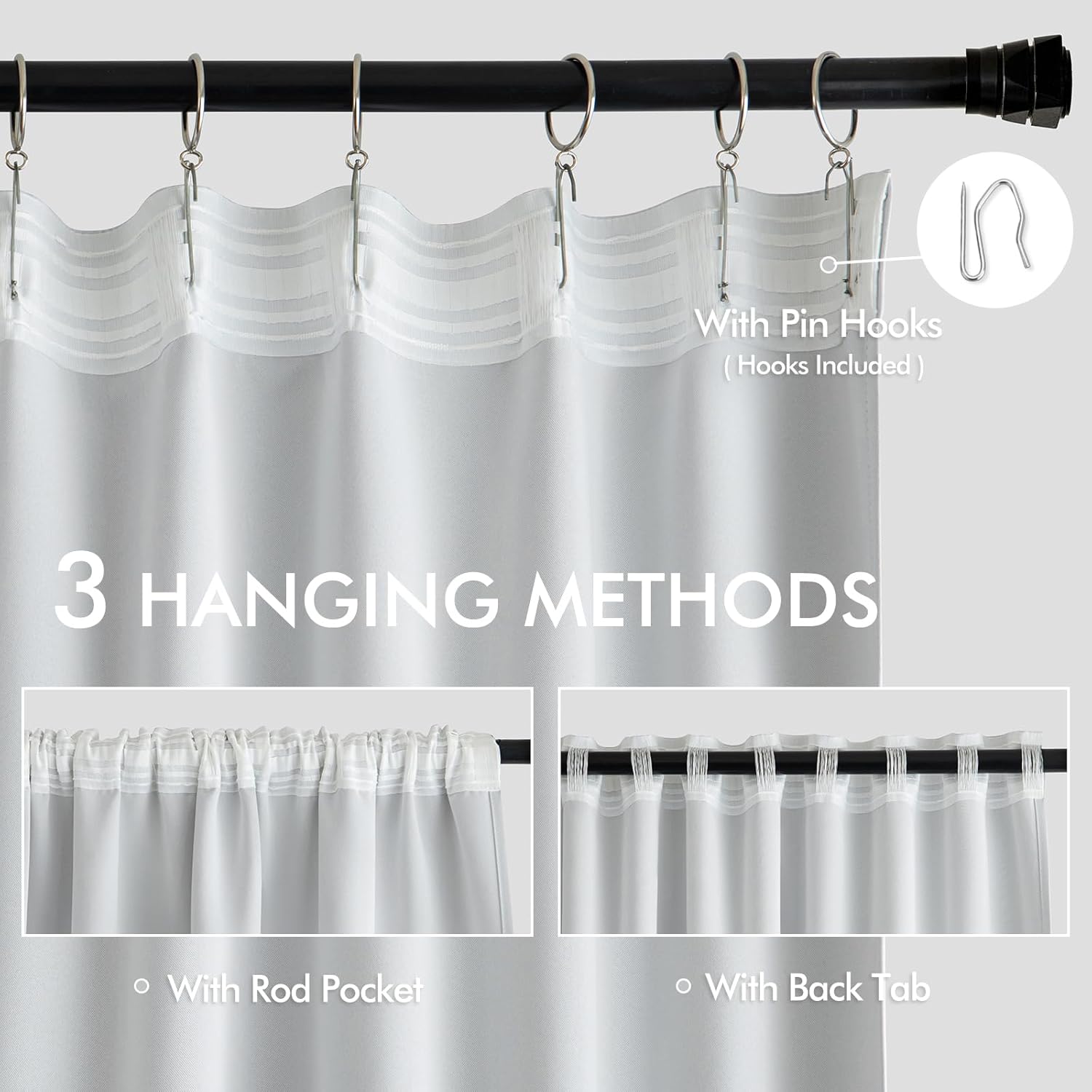 With Pin Hooks
( Hooks Included )

3 HANGING METHODS

With Rod Pocket

With Back Tab