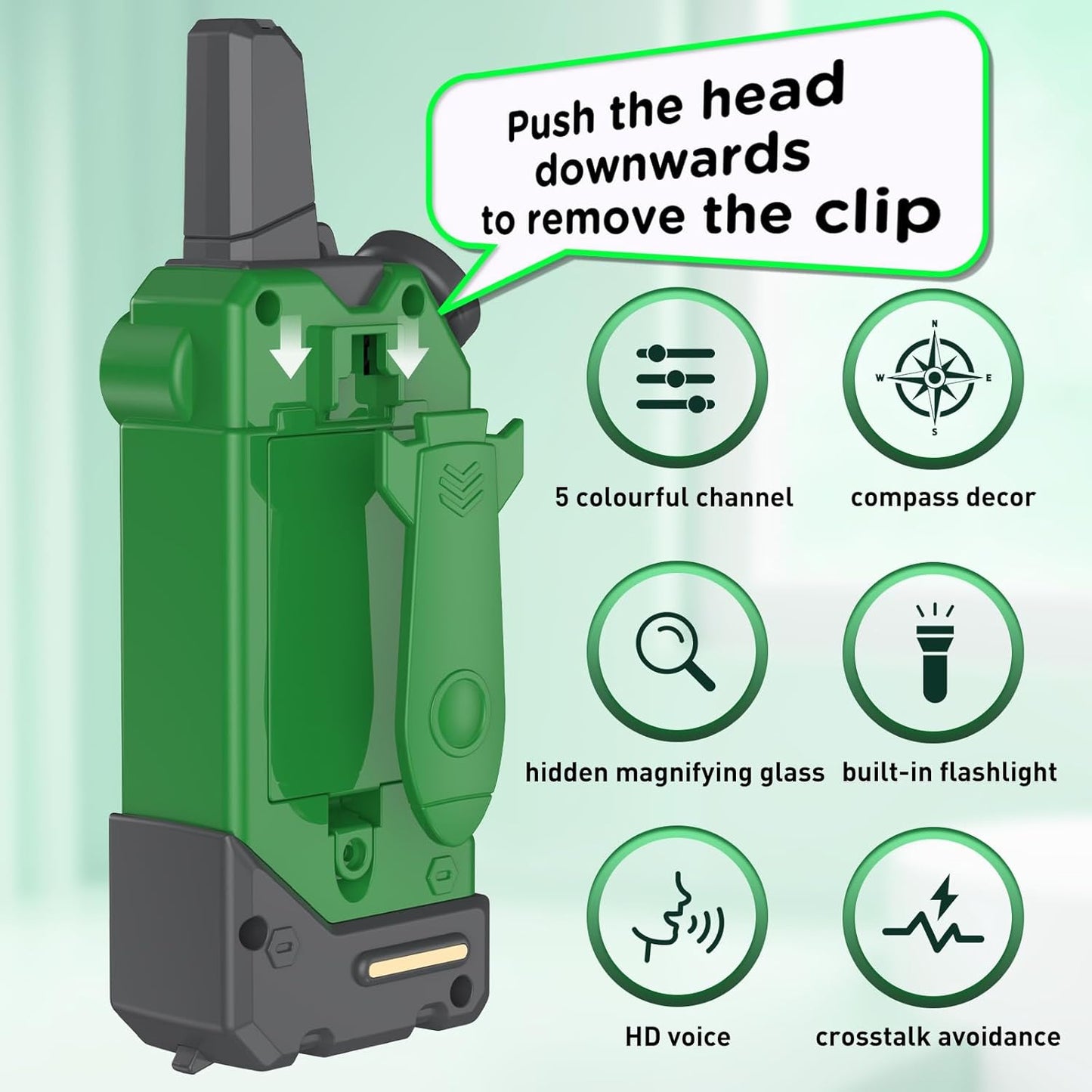 Push the head downwards to remove the clip

N
W
E
S

5 colourful channel

compass decor

hidden magnifying glass

built-in flashlight

HD voice

crosstalk avoidance