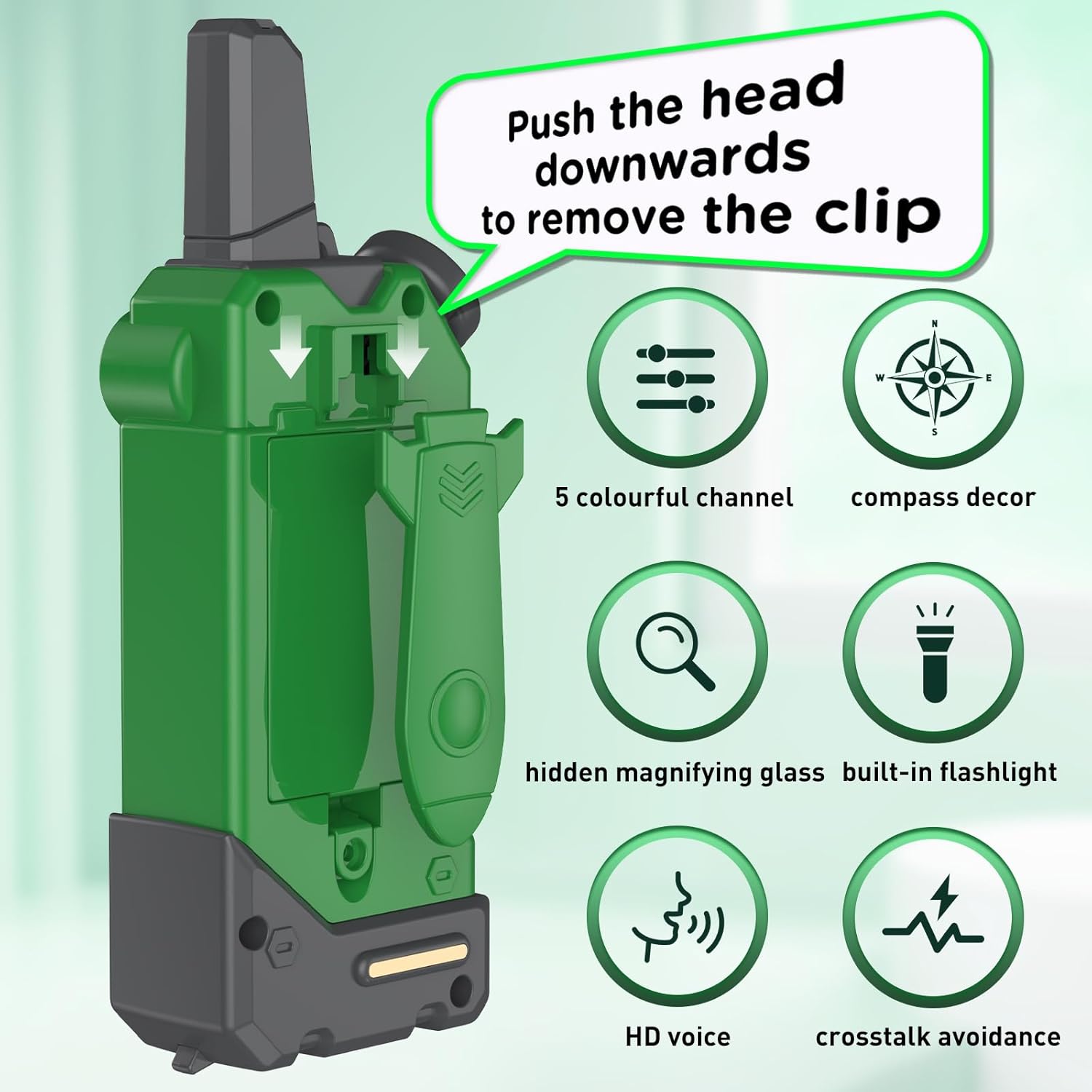 Push the head downwards to remove the clip

N
W
E
S

5 colourful channel

compass decor

hidden magnifying glass

built-in flashlight

HD voice

crosstalk avoidance