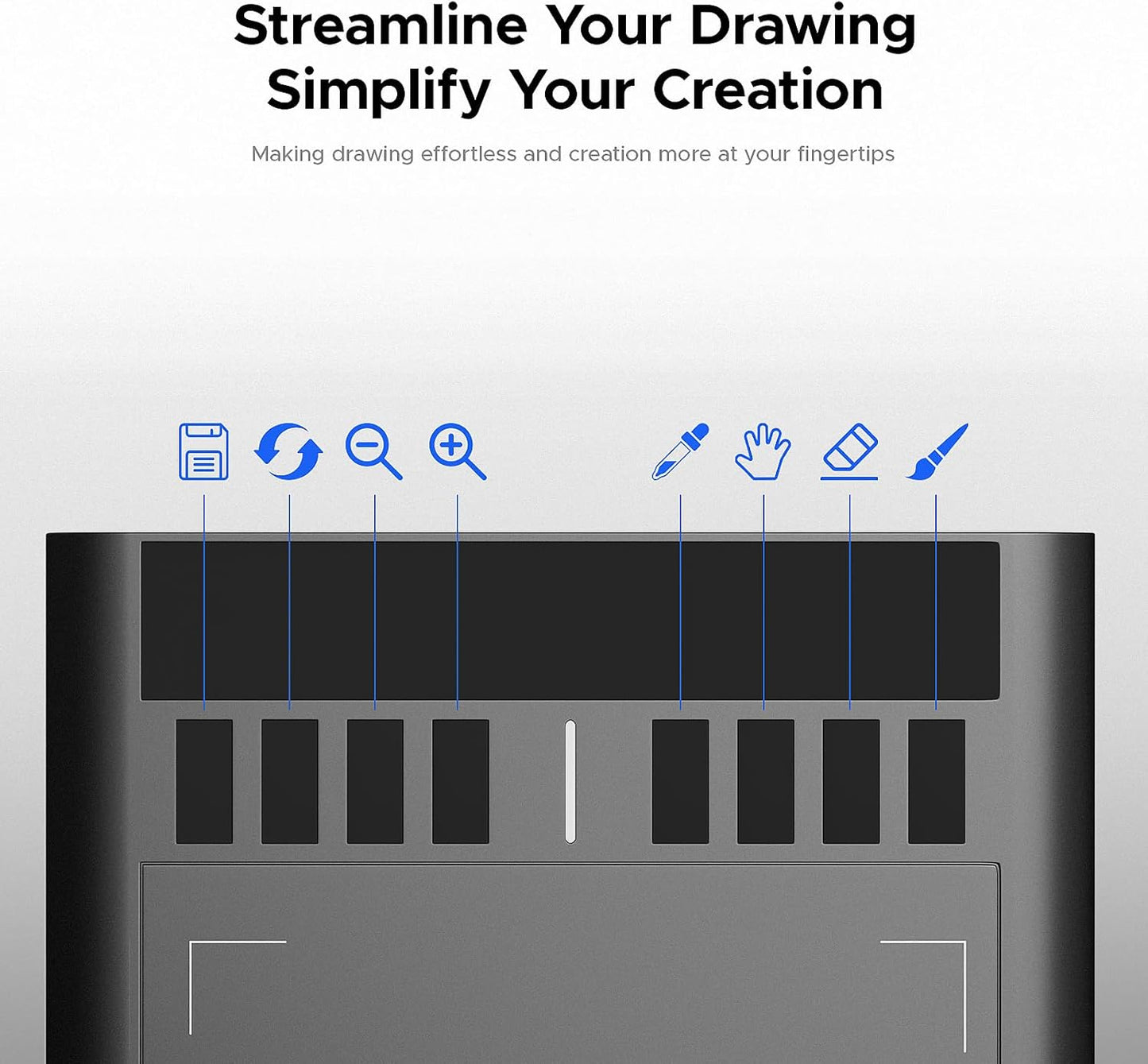 Streamline Your Drawing
Simplify Your Creation

Making drawing effortless and creation more at your fingertips