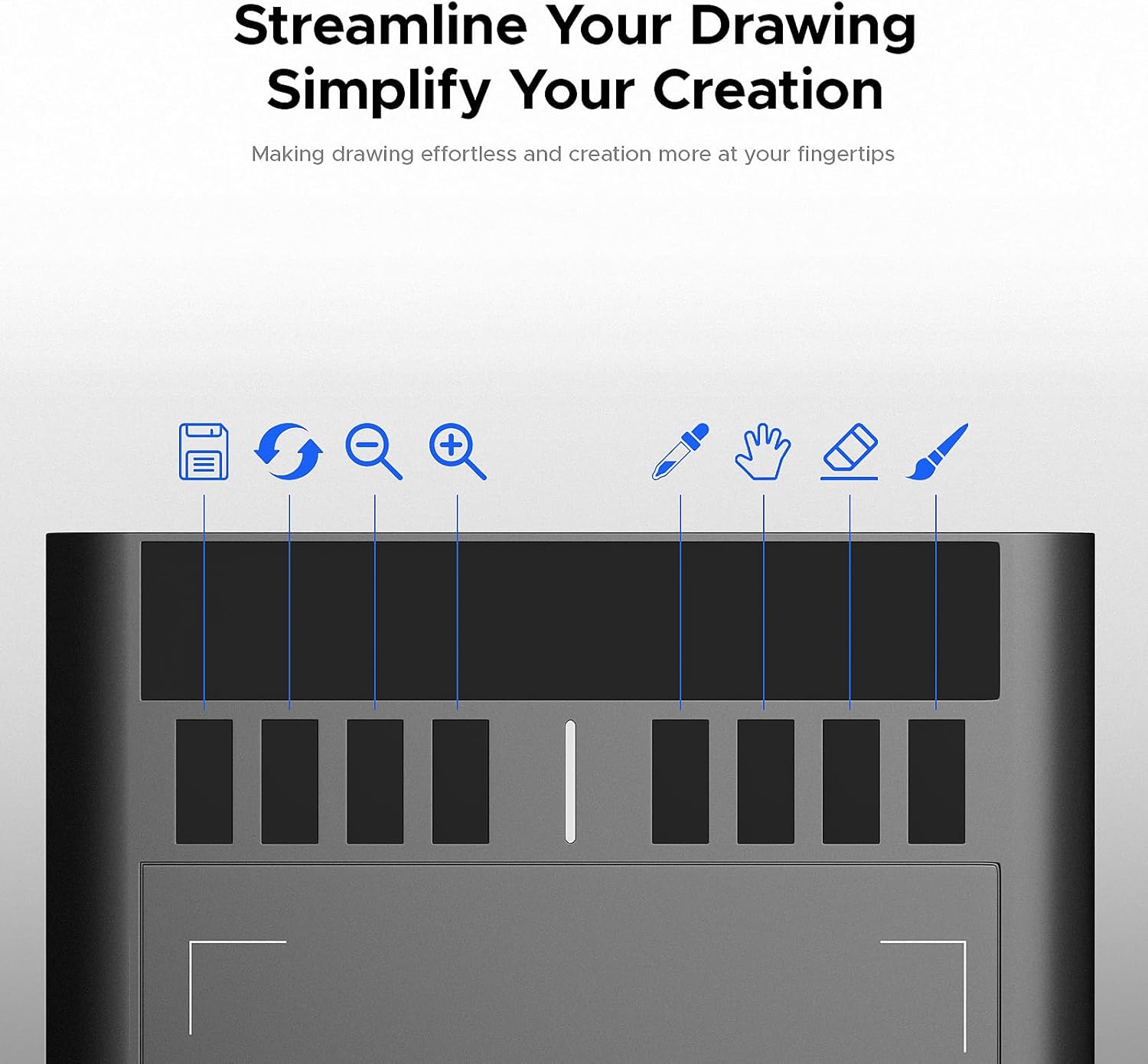 Streamline Your Drawing
Simplify Your Creation

Making drawing effortless and creation more at your fingertips