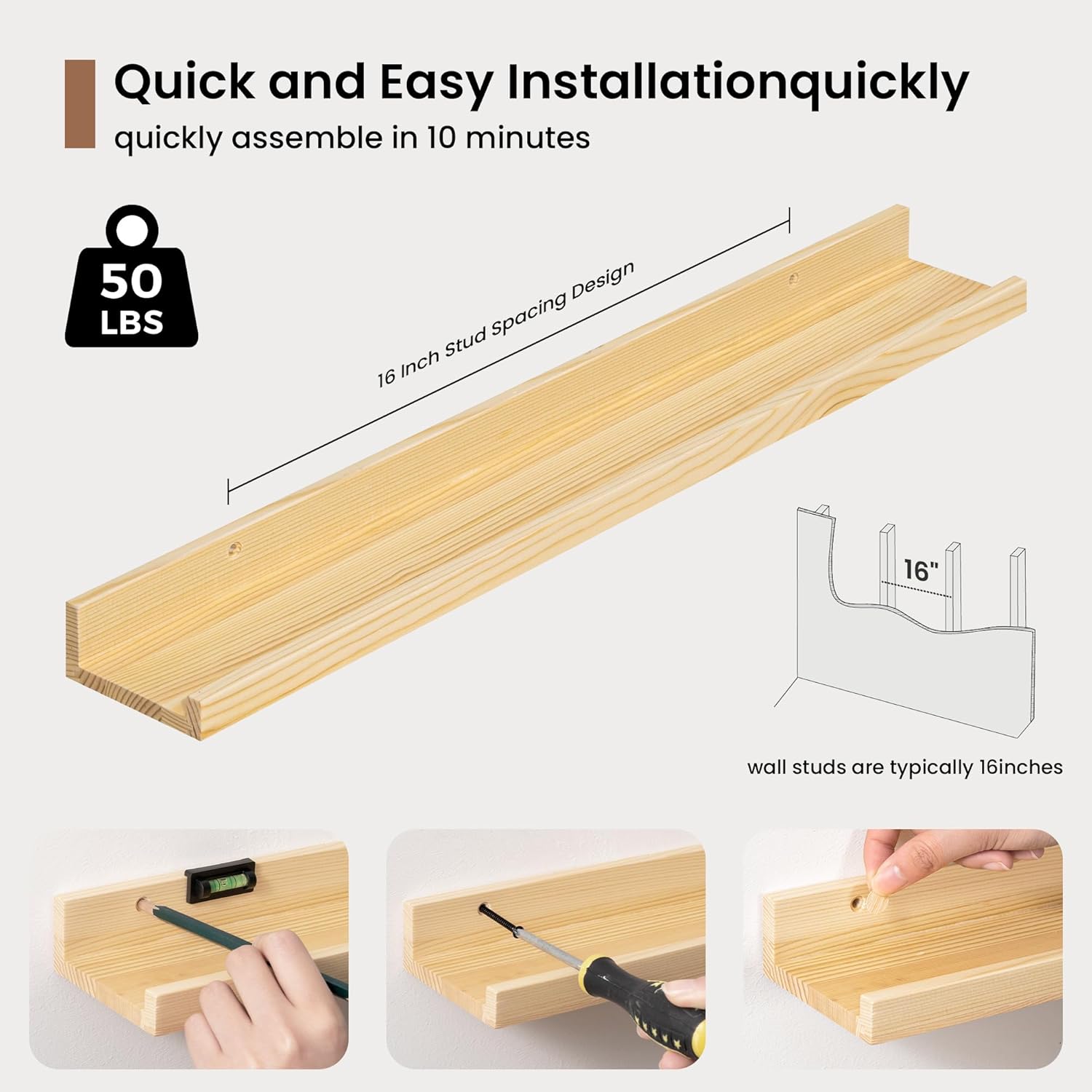 Quick and Easy Installationquickly
quickly assemble in 10 minutes

50
LBS

16 Inch Stud Spacing Design

16"

wall studs are typically 16inches