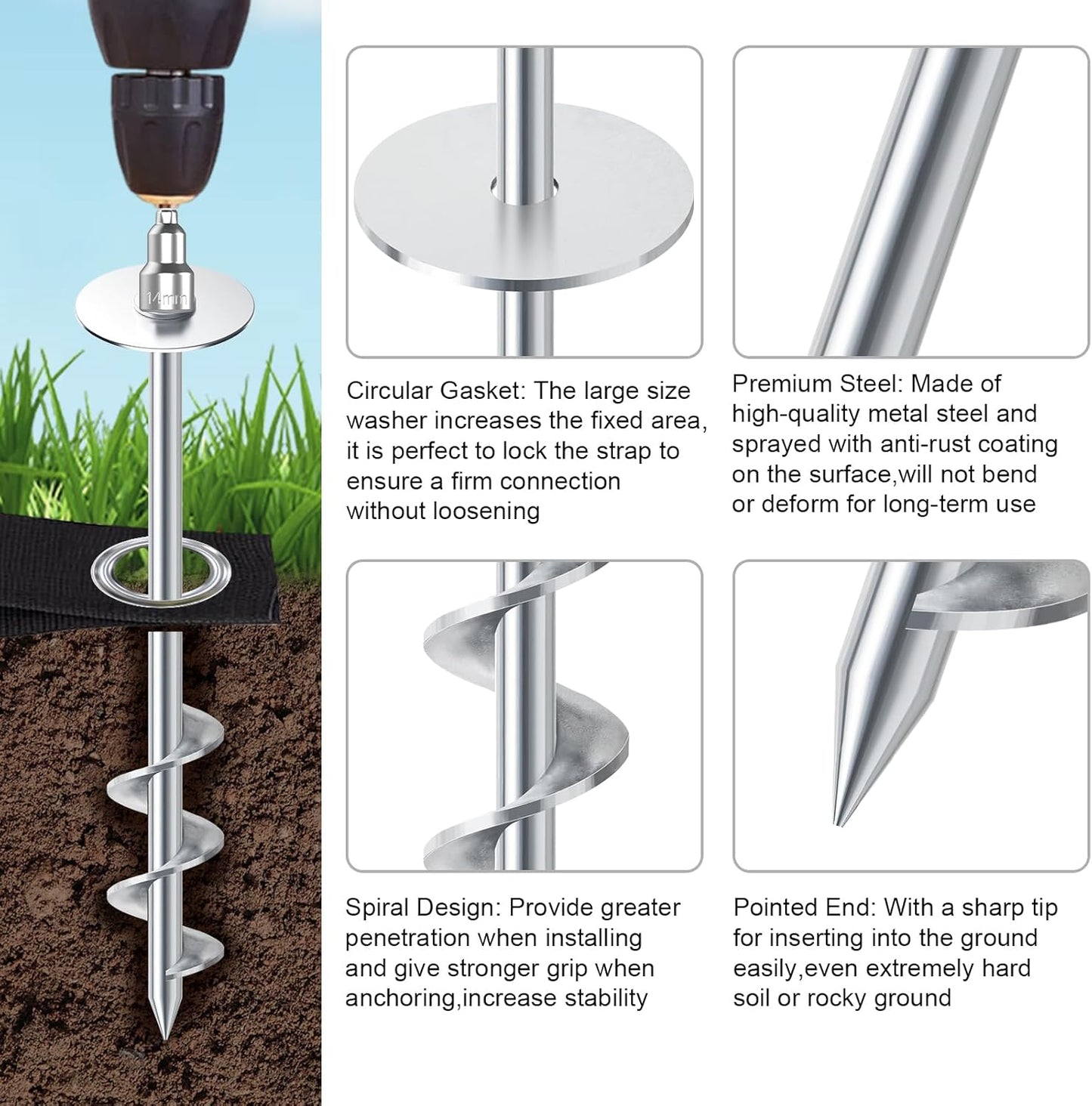 14mm

Circular Gasket: The large size washer increases the fixed area, it is perfect to lock the strap to ensure a firm connection without loosening

Premium Steel: Made of high-quality metal steel and sprayed with anti-rust coating on the surface,will not bend or deform for long-term use

Spiral Design: Provide greater penetration when installing and give stronger grip when anchoring,increase stability

Pointed End: With a sharp tip for inserting into the ground easily,even extremely hard soil or rocky ground