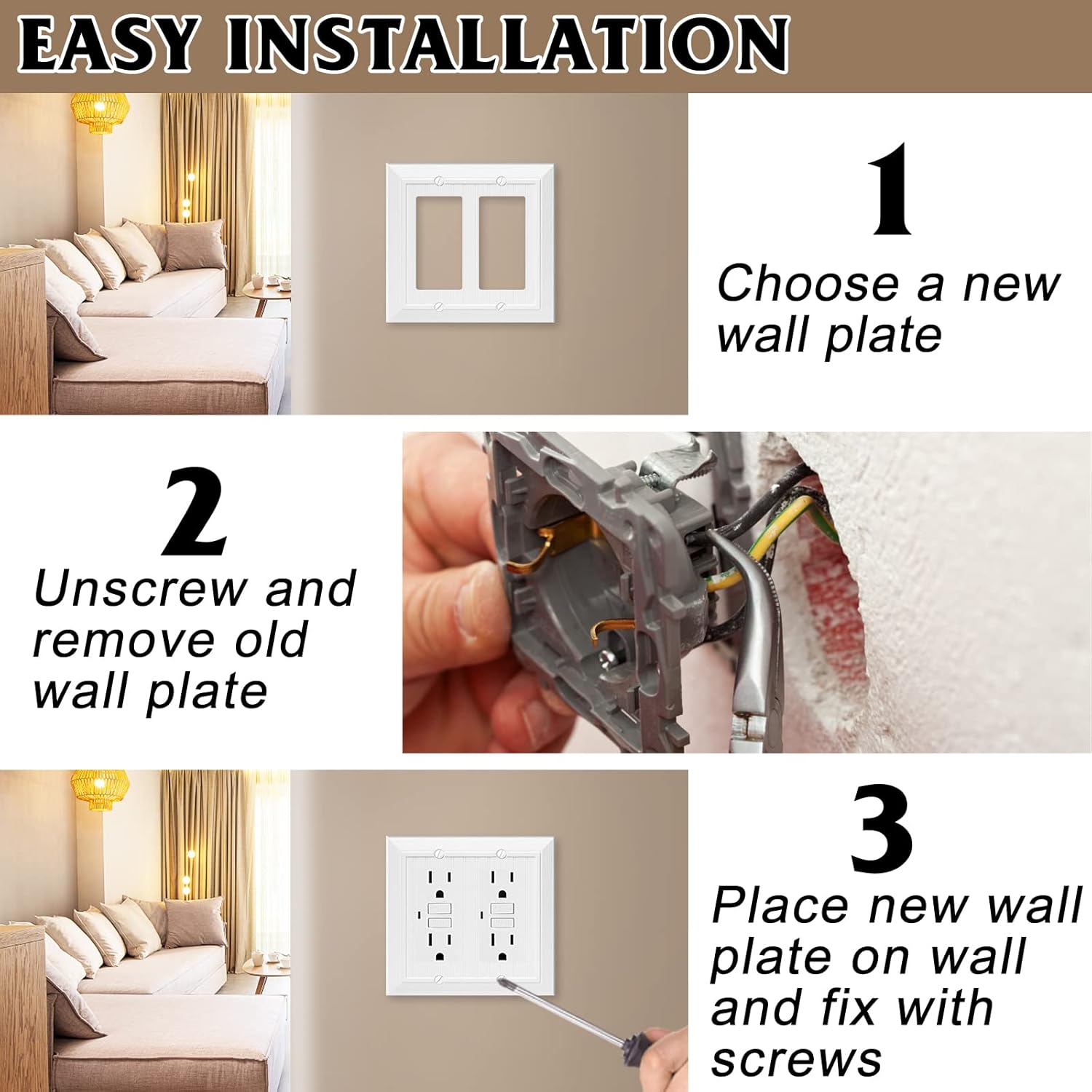 EASY INSTALLATION

1
Choose a new wall plate

2
Unscrew and remove old wall plate

3
Place new wall plate on wall and fix with screws