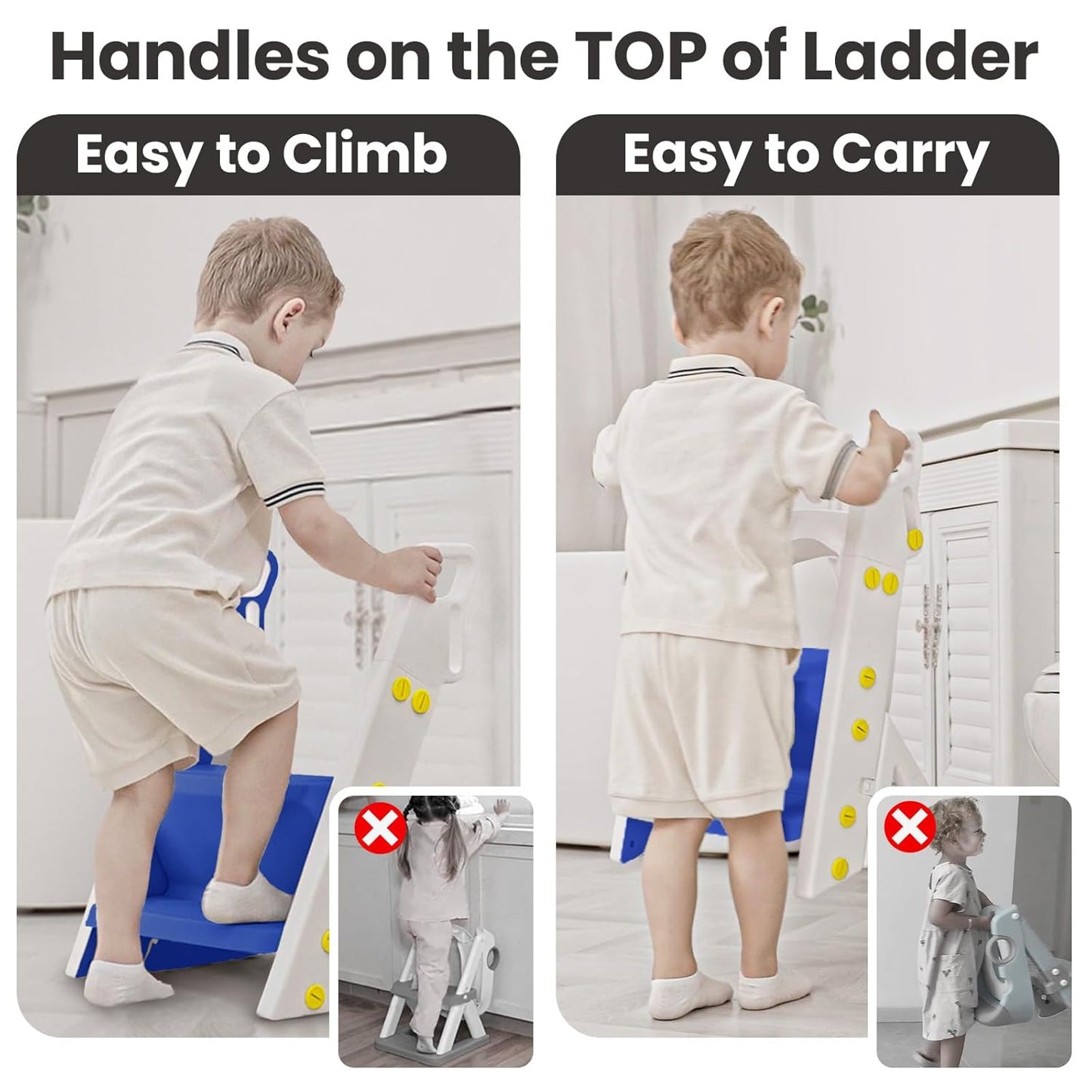 Handles on the TOP of Ladder

Easy to Climb

Easy to Carry