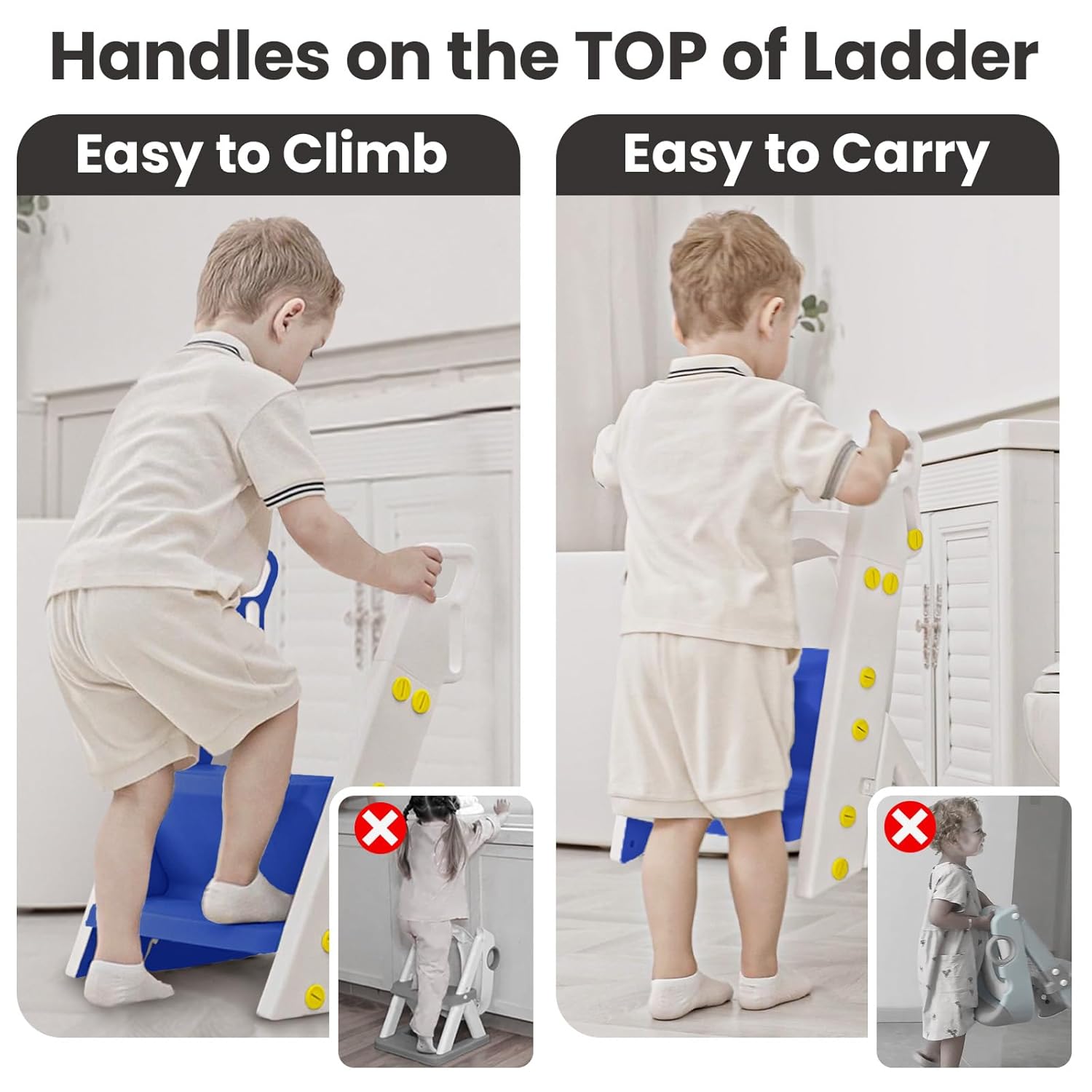 Handles on the TOP of Ladder

Easy to Climb

Easy to Carry