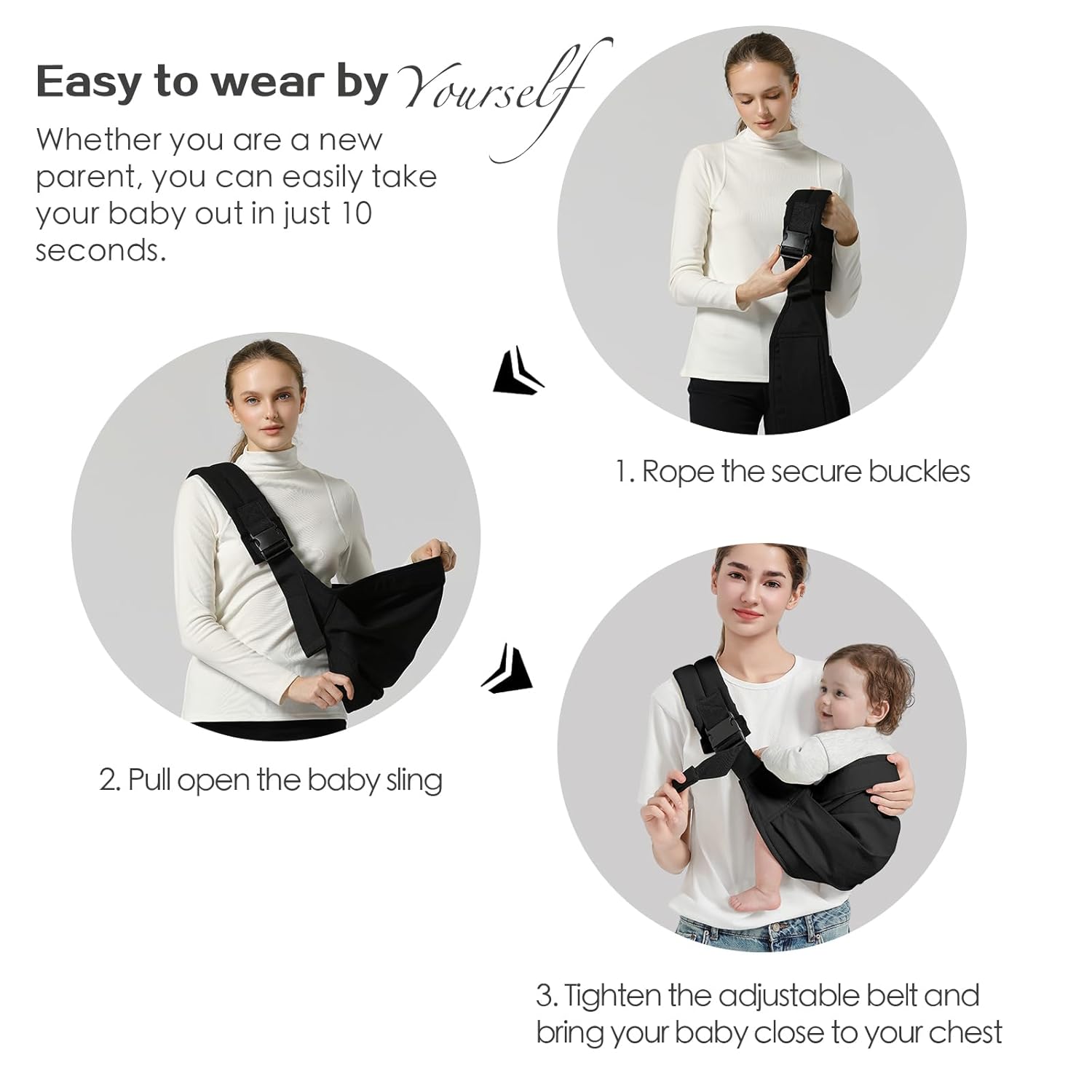 Easy to wear by Yourself

Whether you are a new parent, you can easily take your baby out in just 10 seconds.

1. Rope the secure buckles

2. Pull open the baby sling

3. Tighten the adjustable belt and bring your baby close to your chest