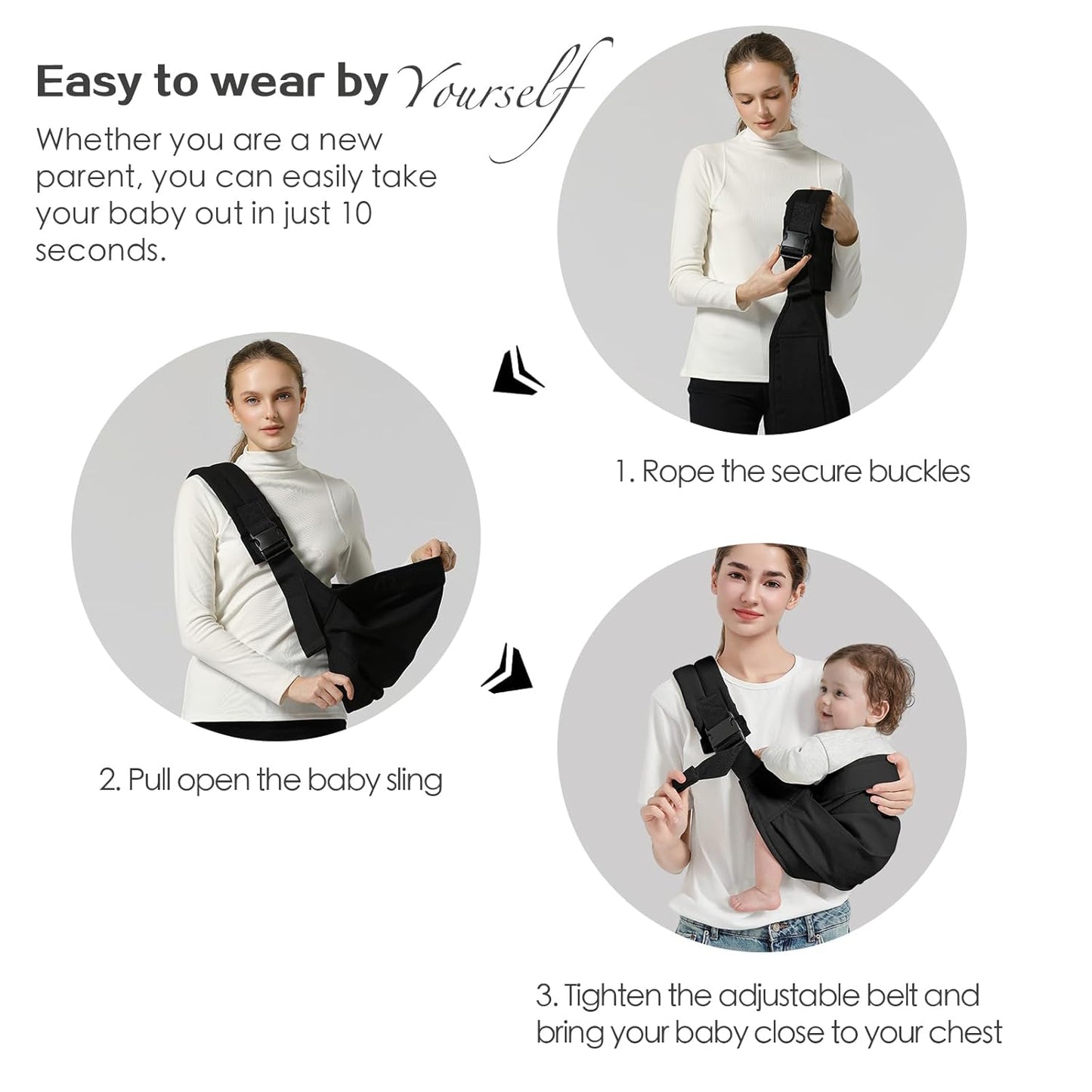 Easy to wear by Yourself

Whether you are a new parent, you can easily take your baby out in just 10 seconds.

1. Rope the secure buckles

2. Pull open the baby sling

3. Tighten the adjustable belt and bring your baby close to your chest