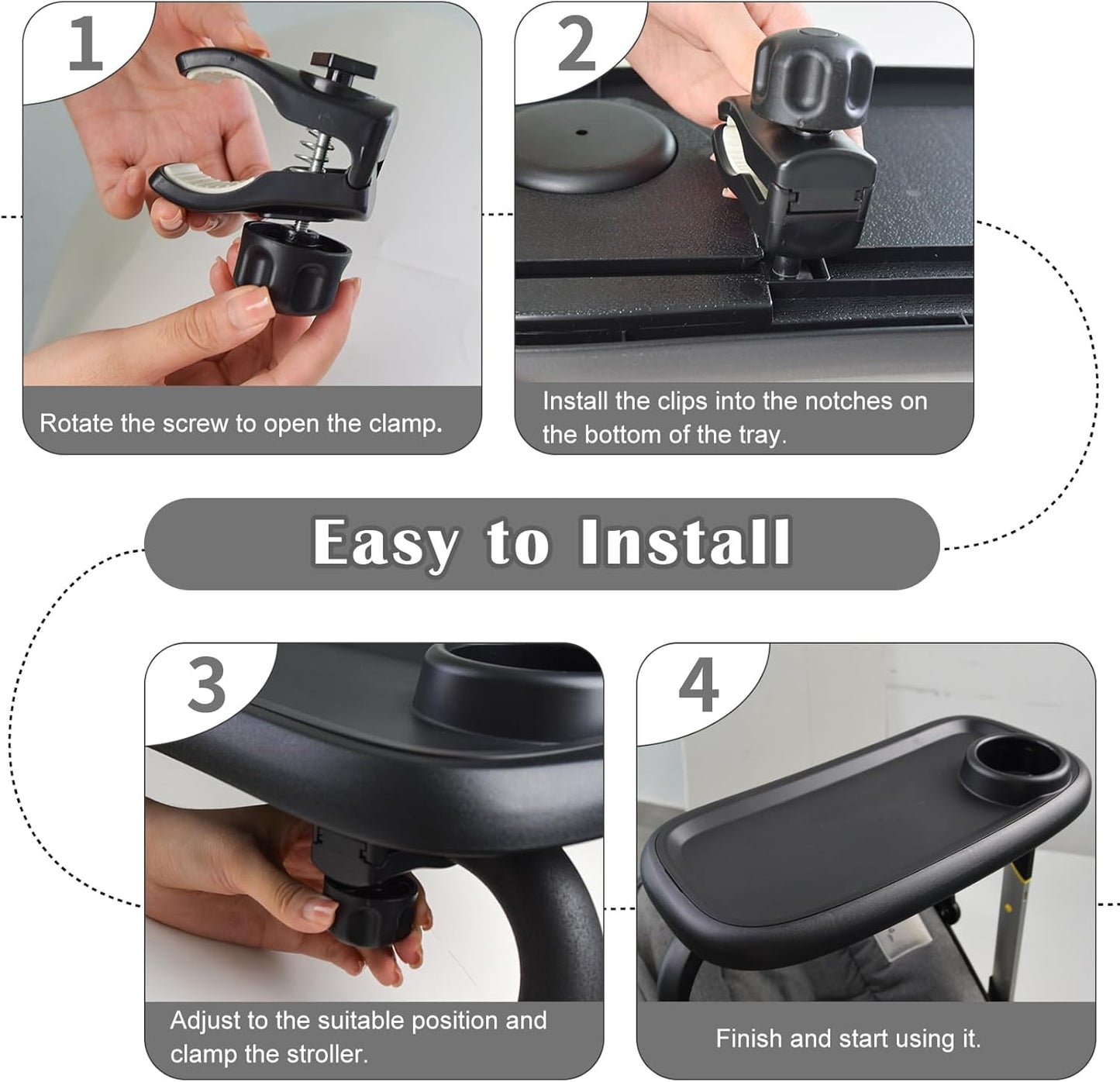 1

Rotate the screw to open the clamp.

2

Install the clips into the notches on the bottom of the tray.

Easy to Install

3

Adjust to the suitable position and clamp the stroller.

4

Finish and start using it.