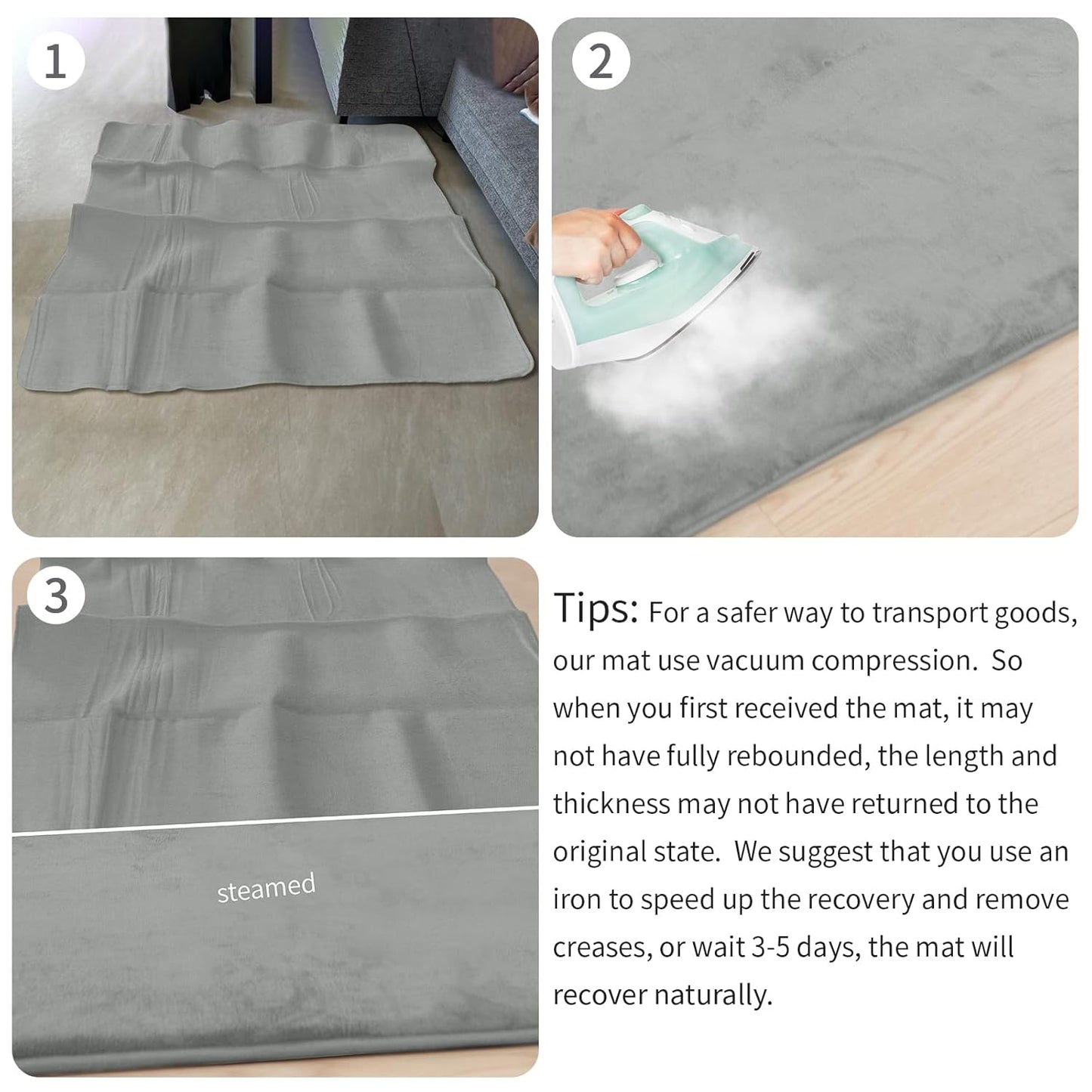 1

2

3

steamed

Tips: For a safer way to transport goods, our mat use vacuum compression. So when you first received the mat, it may not have fully rebounded, the length and thickness may not have returned to the original state. We suggest that you use an iron to speed up the recovery and remove creases, or wait 3-5 days, the mat will recover naturally.